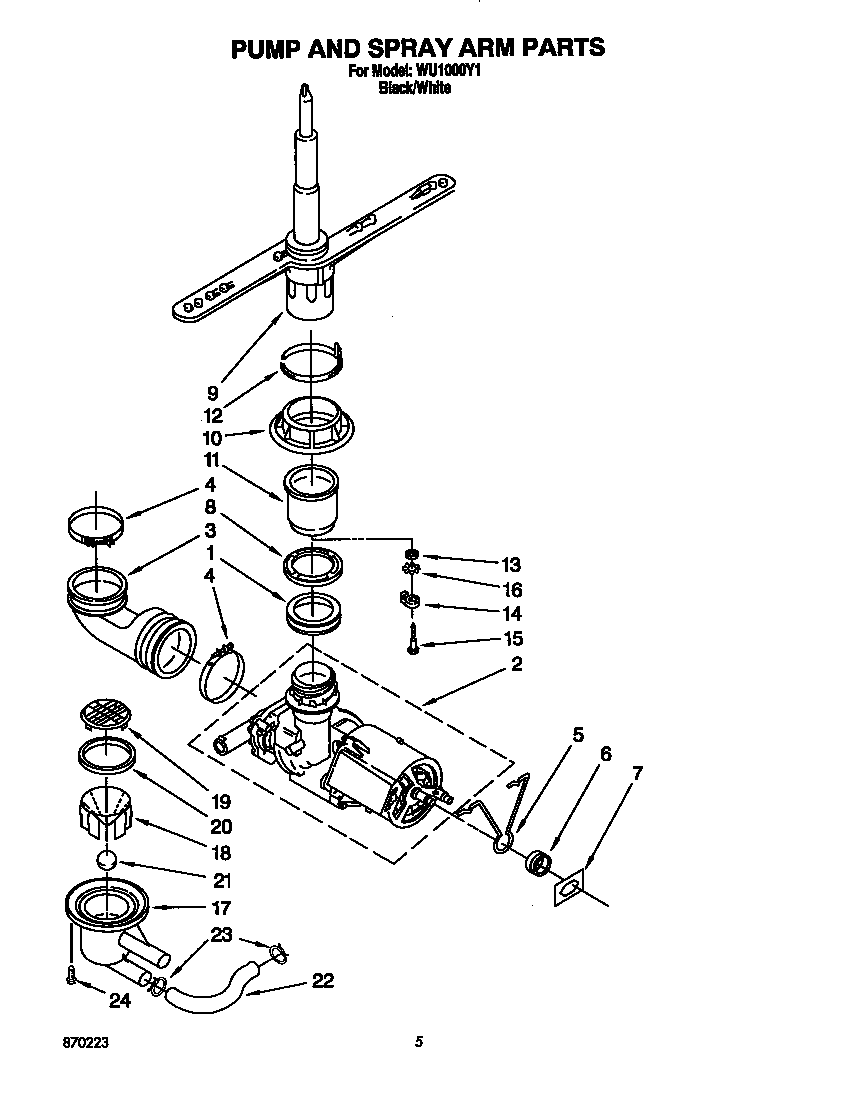 PUMP AND SPRAY ARM PARTS
For Model: WU1000Y1
Black/White

9
12
10
11
4
8
3
1
4
13
16
14
15
2
5
6
7
19
20
18
21
17
23
22
24

870223
5