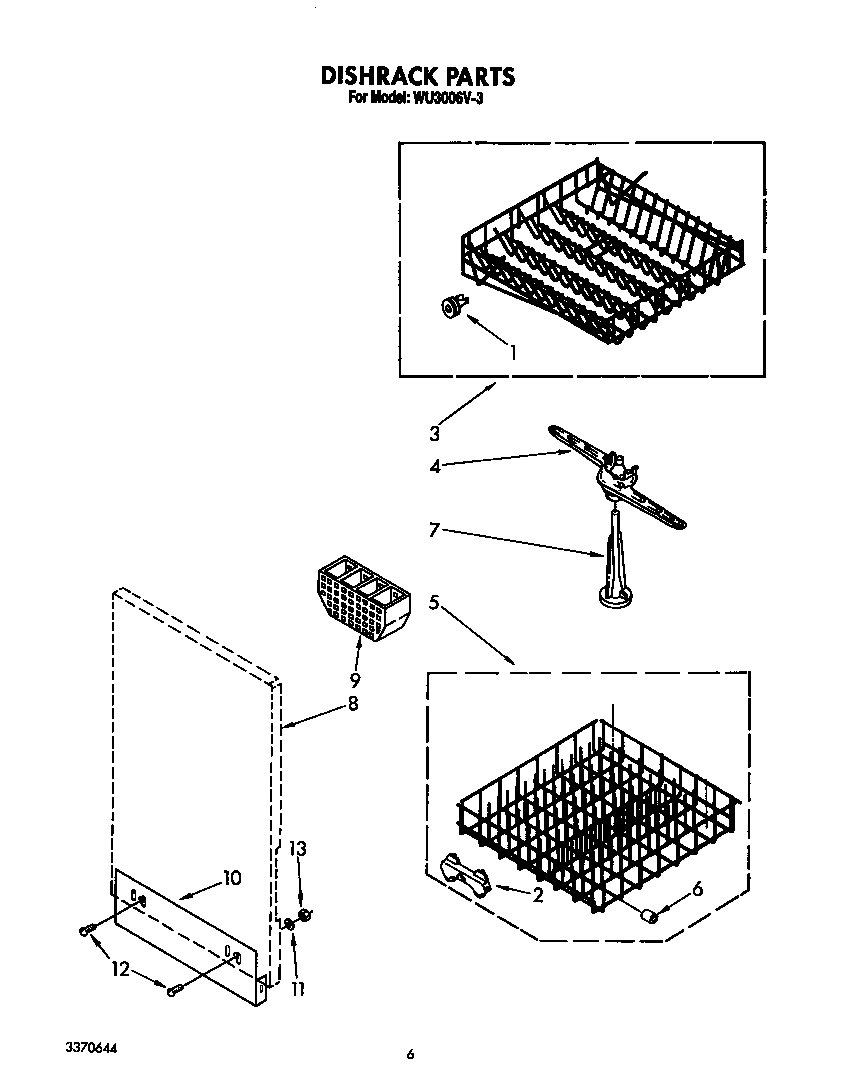 DISHRACK PARTS
For Model: WU3006V-3

1

3

4

7

5

9

8

13

10

2

6

12

11

3370644

6