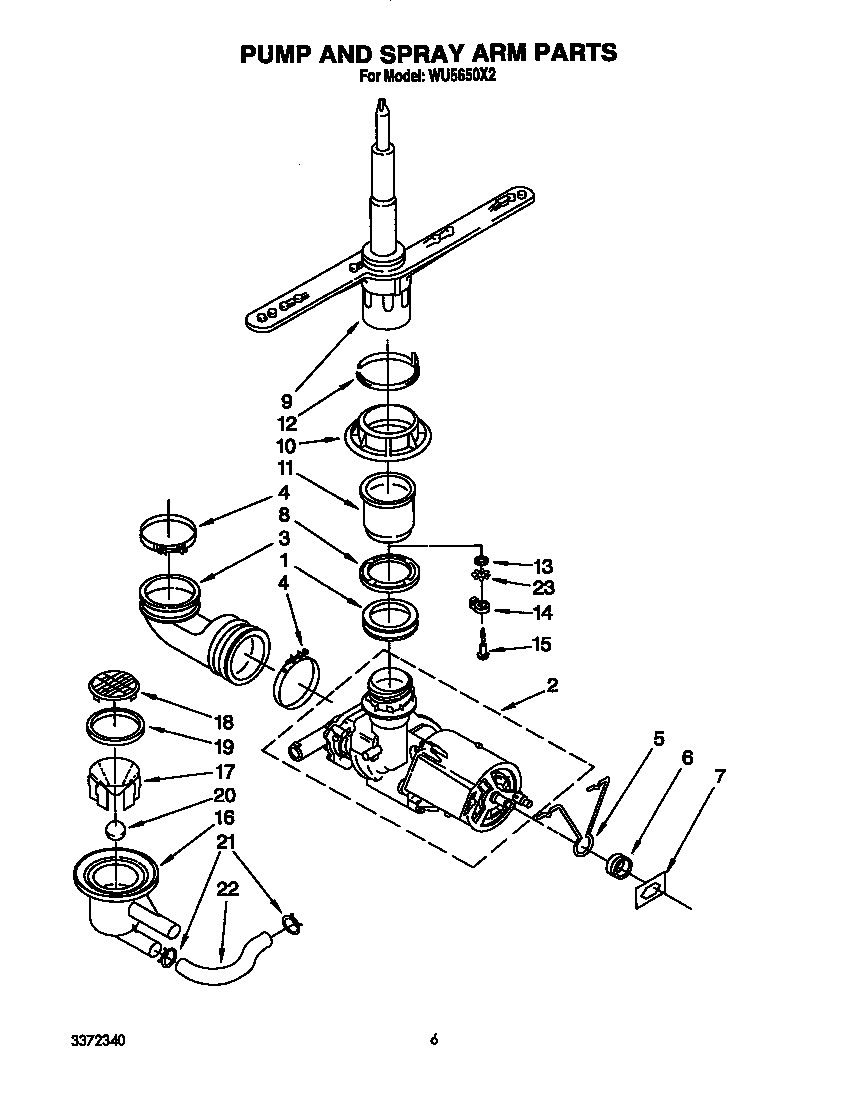 PUMP AND SPRAY ARM PARTS
For Model: WU5650X2

9
12
10
11
4
8
3
1
4
13
23
14
15
2
18
19
17
20
16
21
22
5
6
7

3372340

6