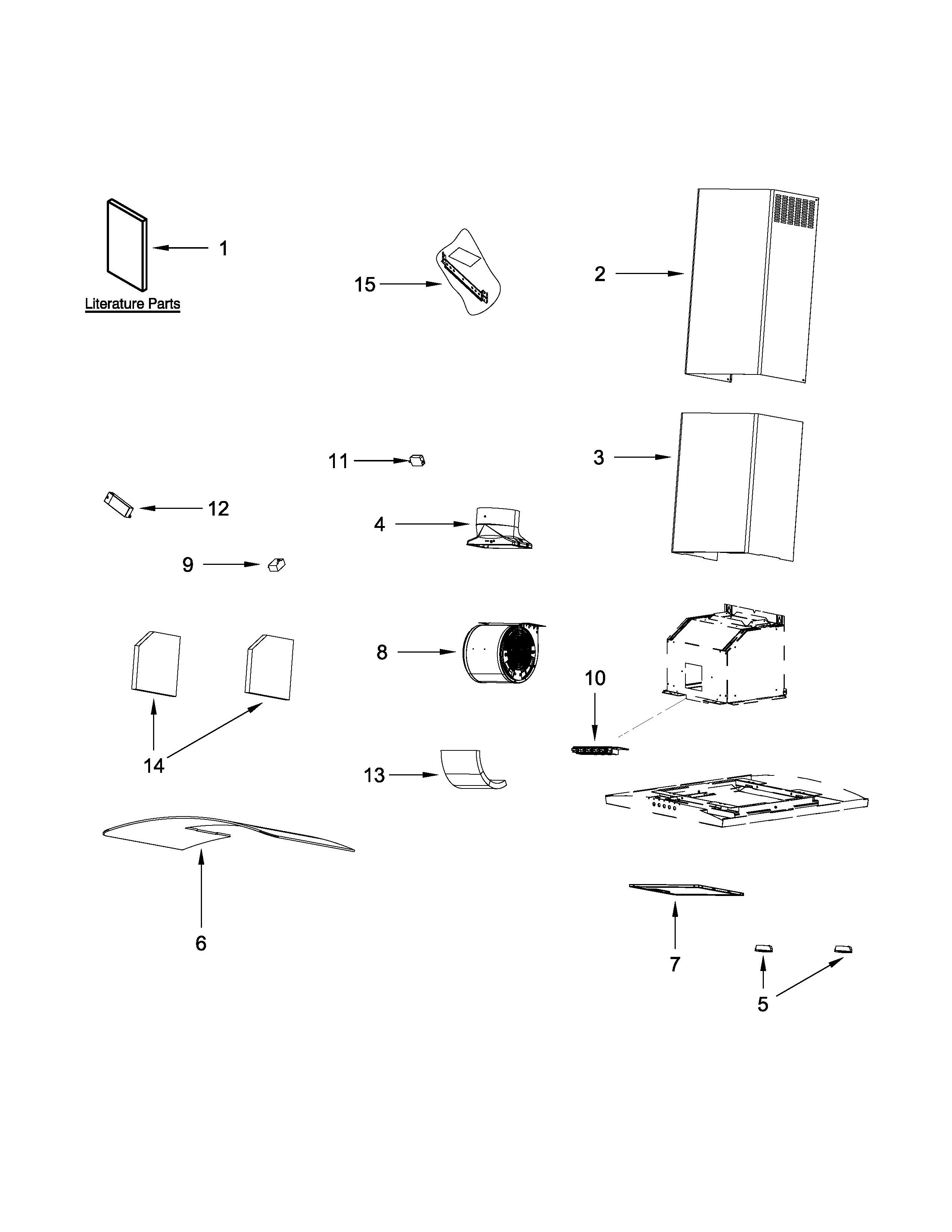 1
Literature Parts
15
2
11
3
12
4
9
8
10
14
13
6
7
5