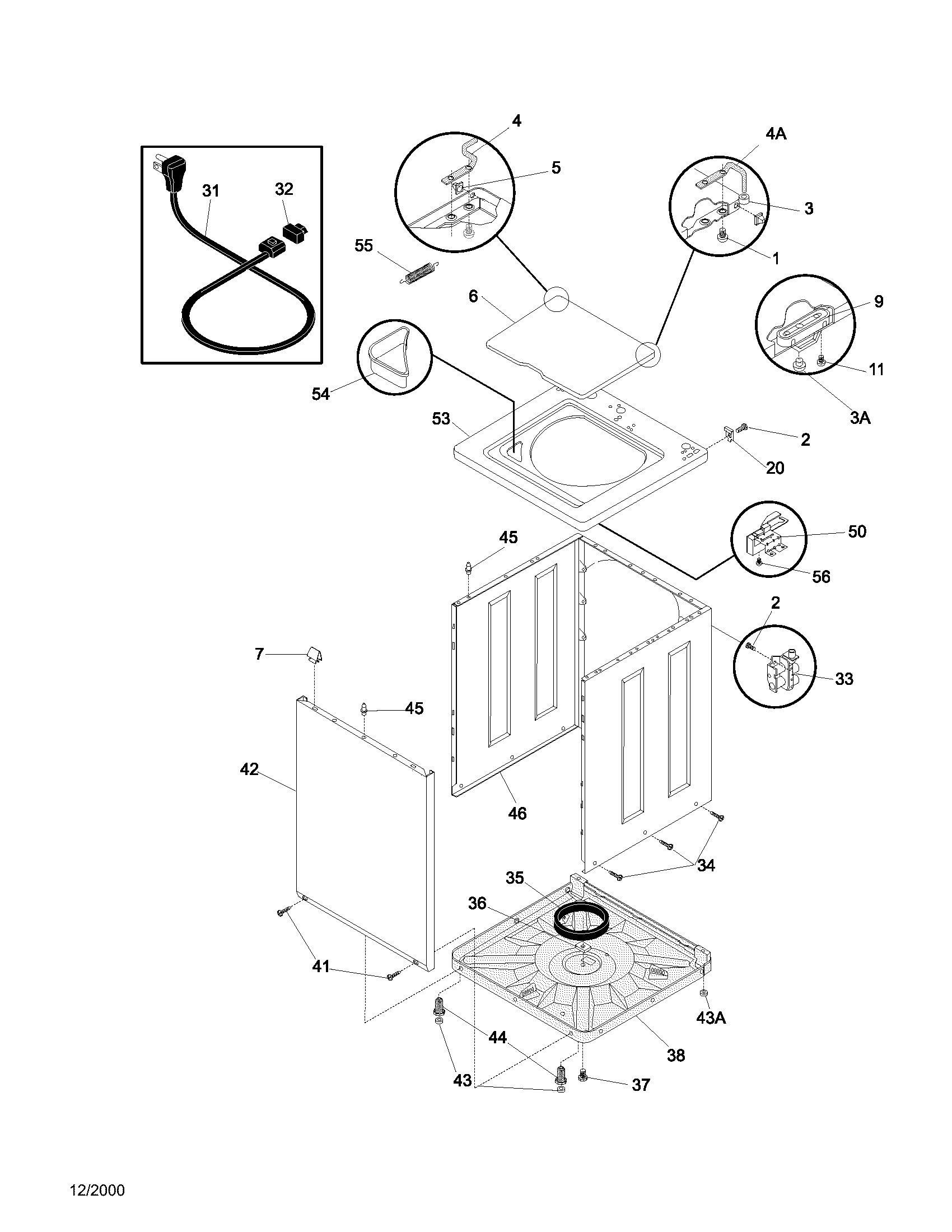 4
4A
5
31
32
3
55
1
6
9
11
54
3A
53
2
20
45
50
56
2
7
33
45
42
46
34
35
36
41
43A
44
38
43
37
12/2000