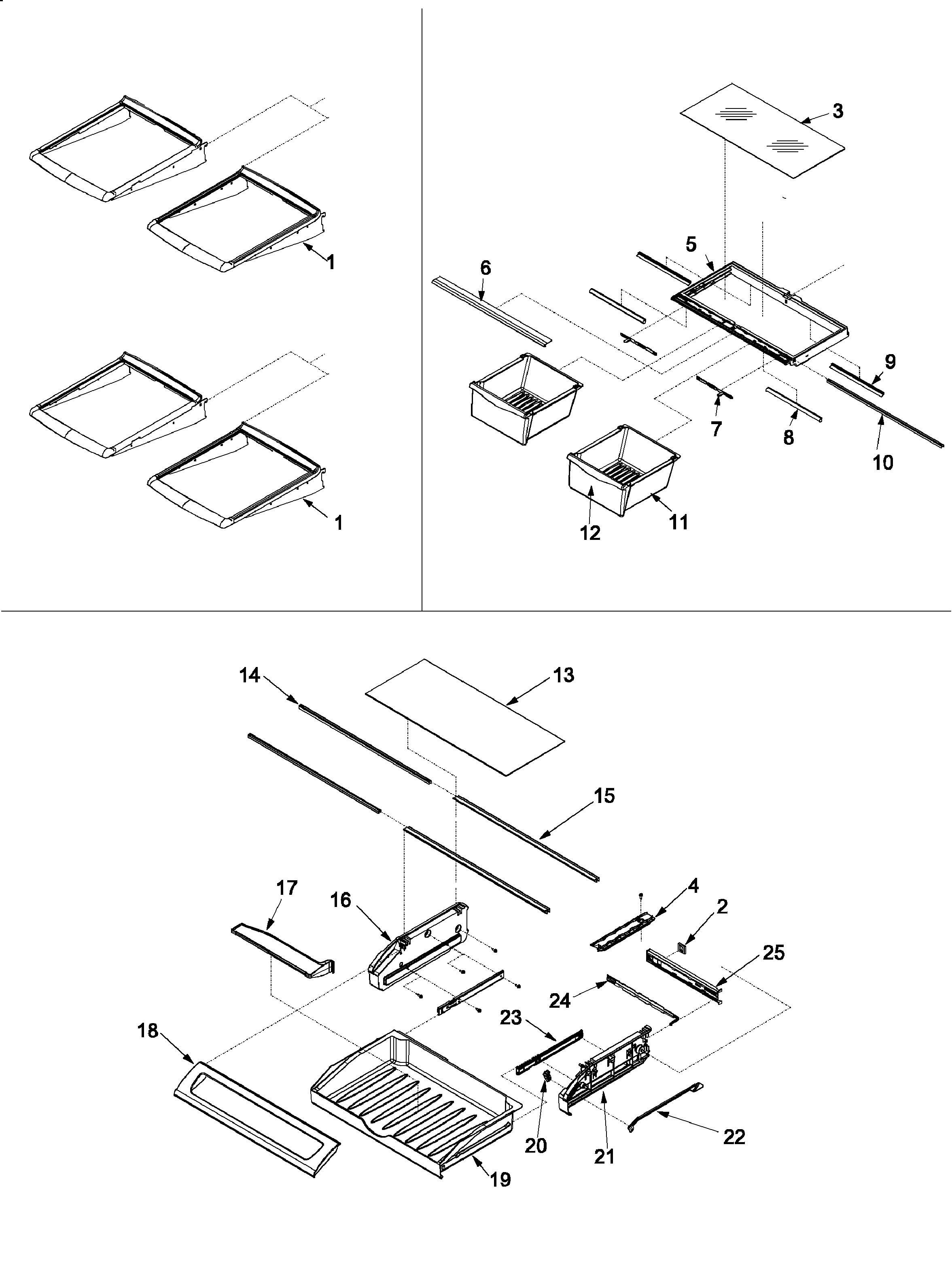 1
1
3
5
6
9
7
8
10
12
11
14
13
15
17
16
4
2
25
24
23
18
20
21
22
19