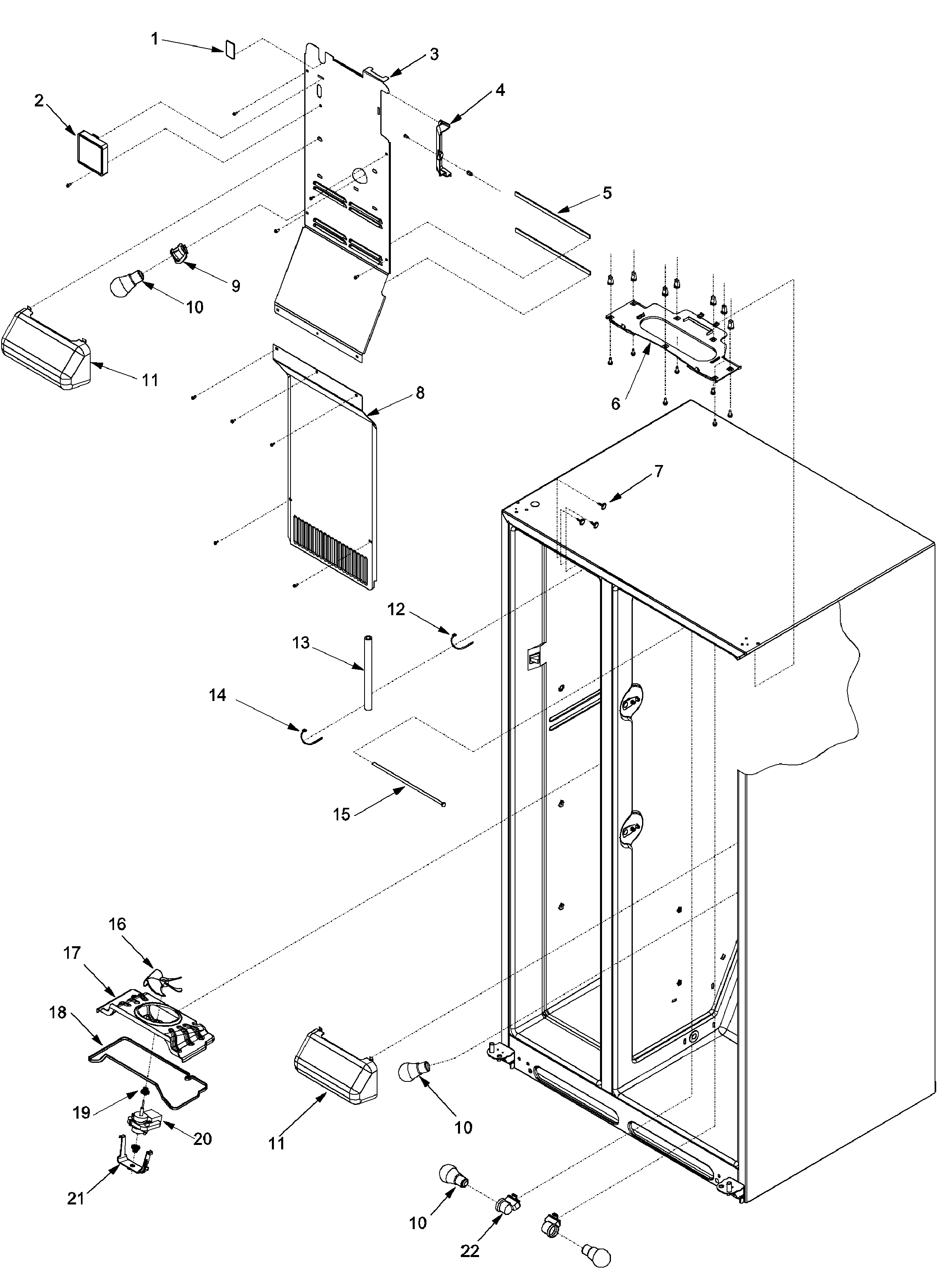 1
3
2
4
5
9
10
11
6
8
7
12
13
14
15
16
17
18
19
20
21
11
10
10
22