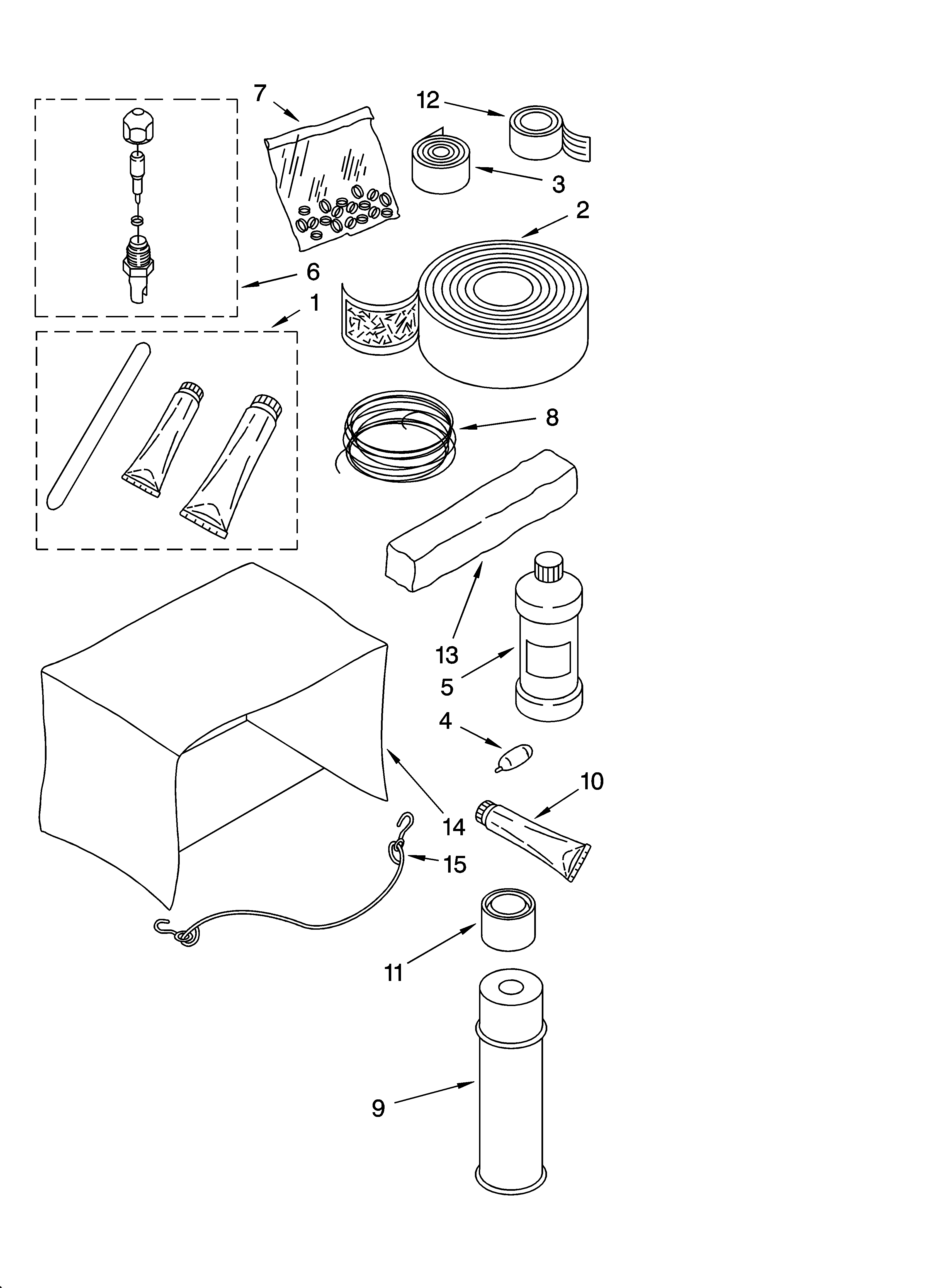 7
12
3
2
6
1
8
13
5
4
10
14
15
11
9