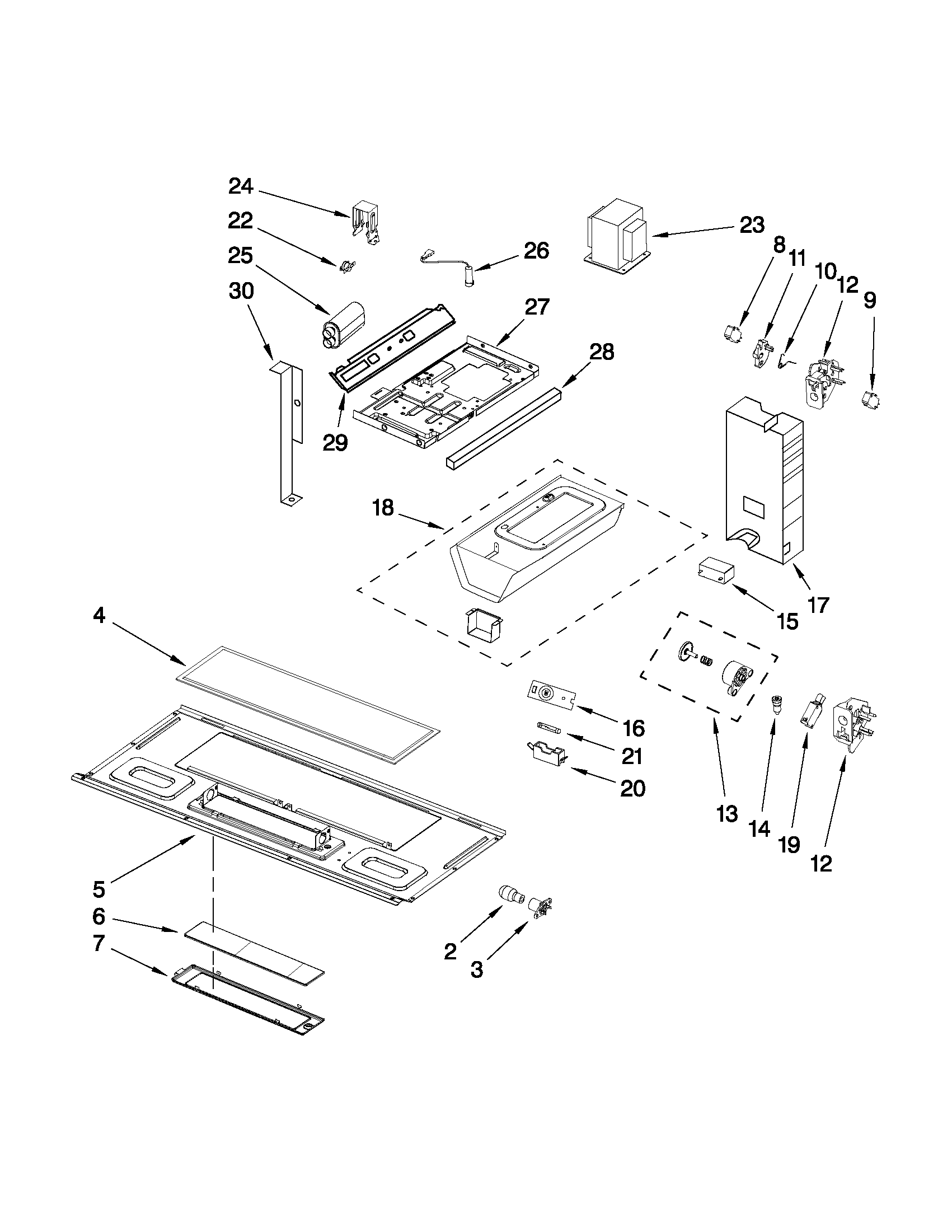 24
22
25
30
26
23
8
11
10
12
9
27
28
29
18
17
15
4
16
21
20
13
14
19
12
5
6
7
2
3