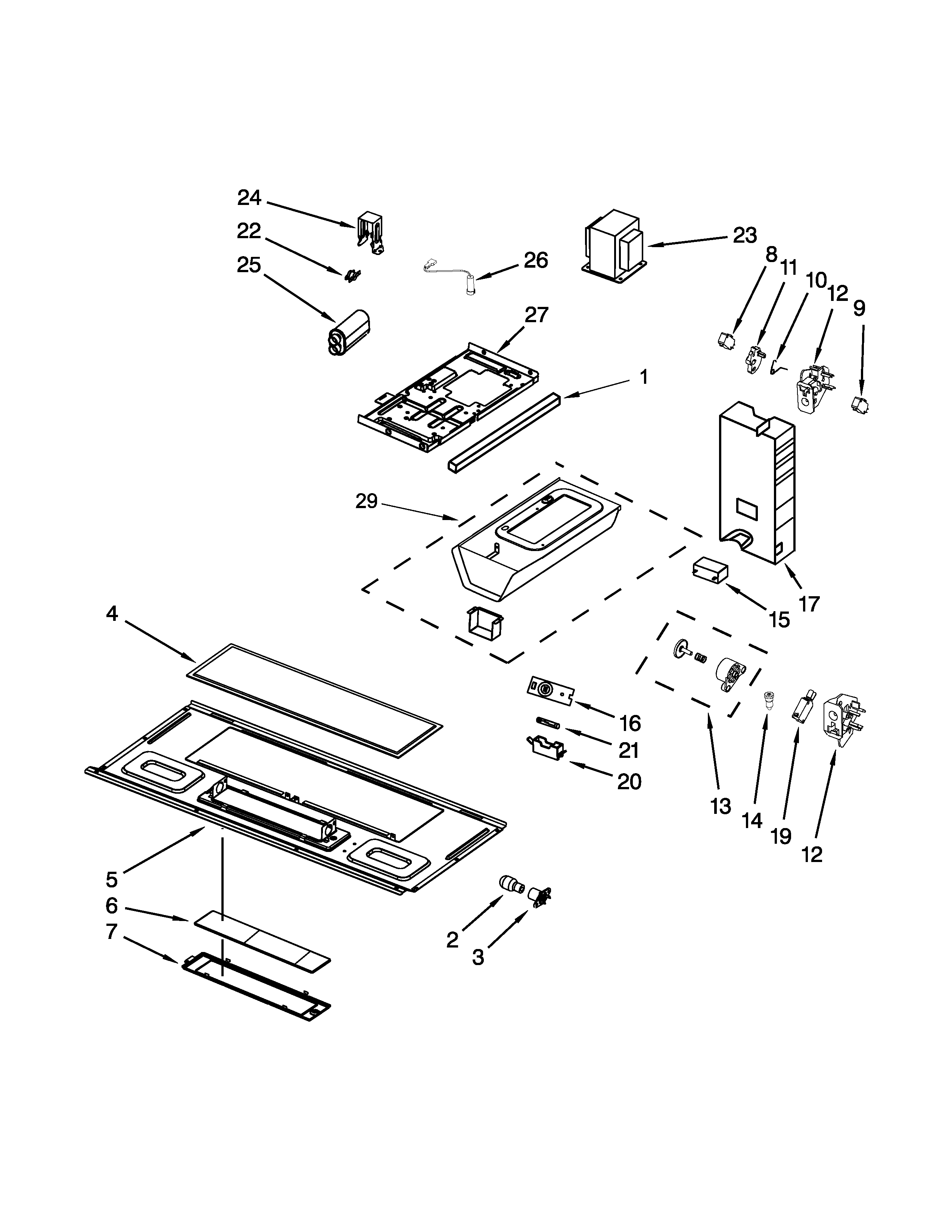 24
22
25
26
23
8
11
10
12
9
27
1
29
17
15
4
16
21
20
13
14
19
12
5
6
7
2
3