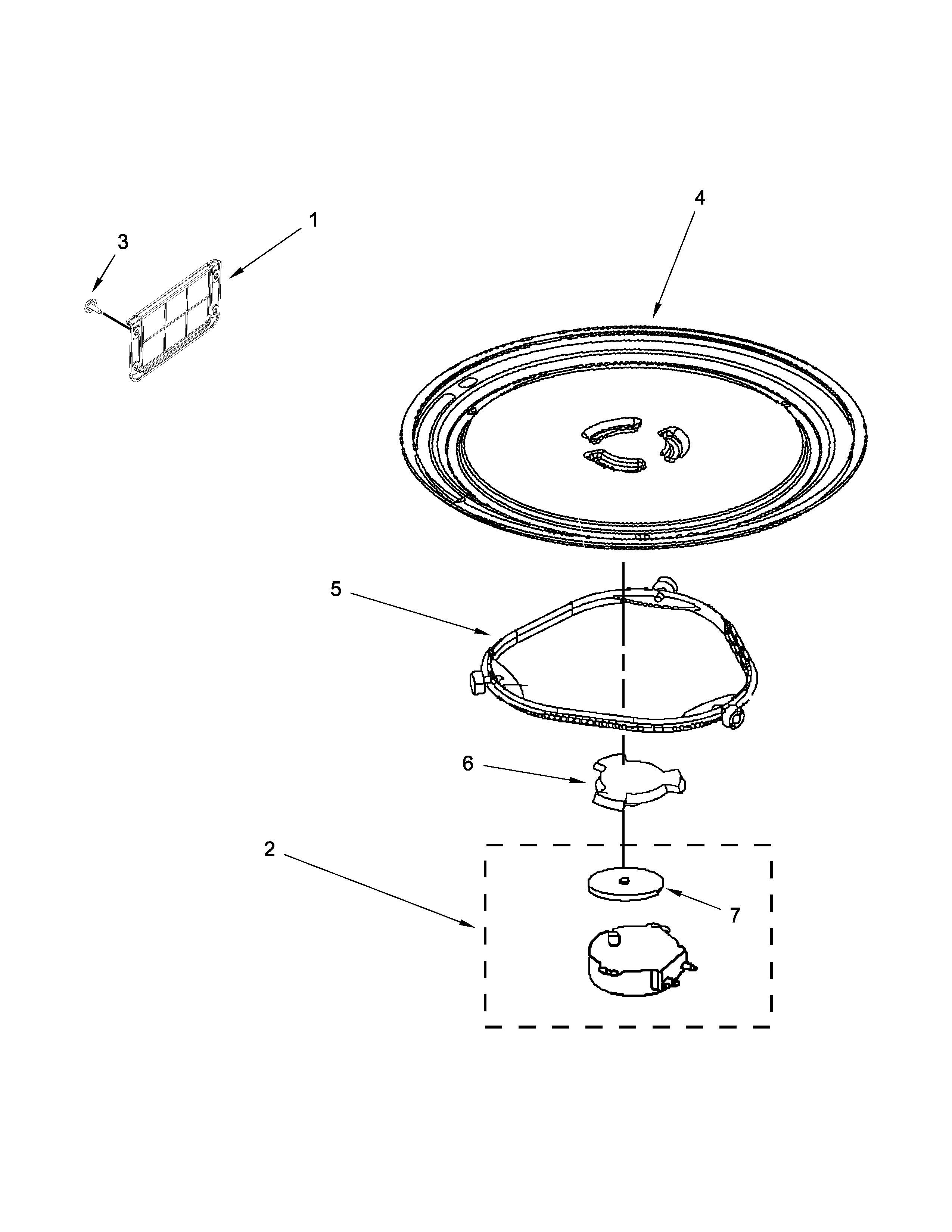 4
1
3
5
6
2
7