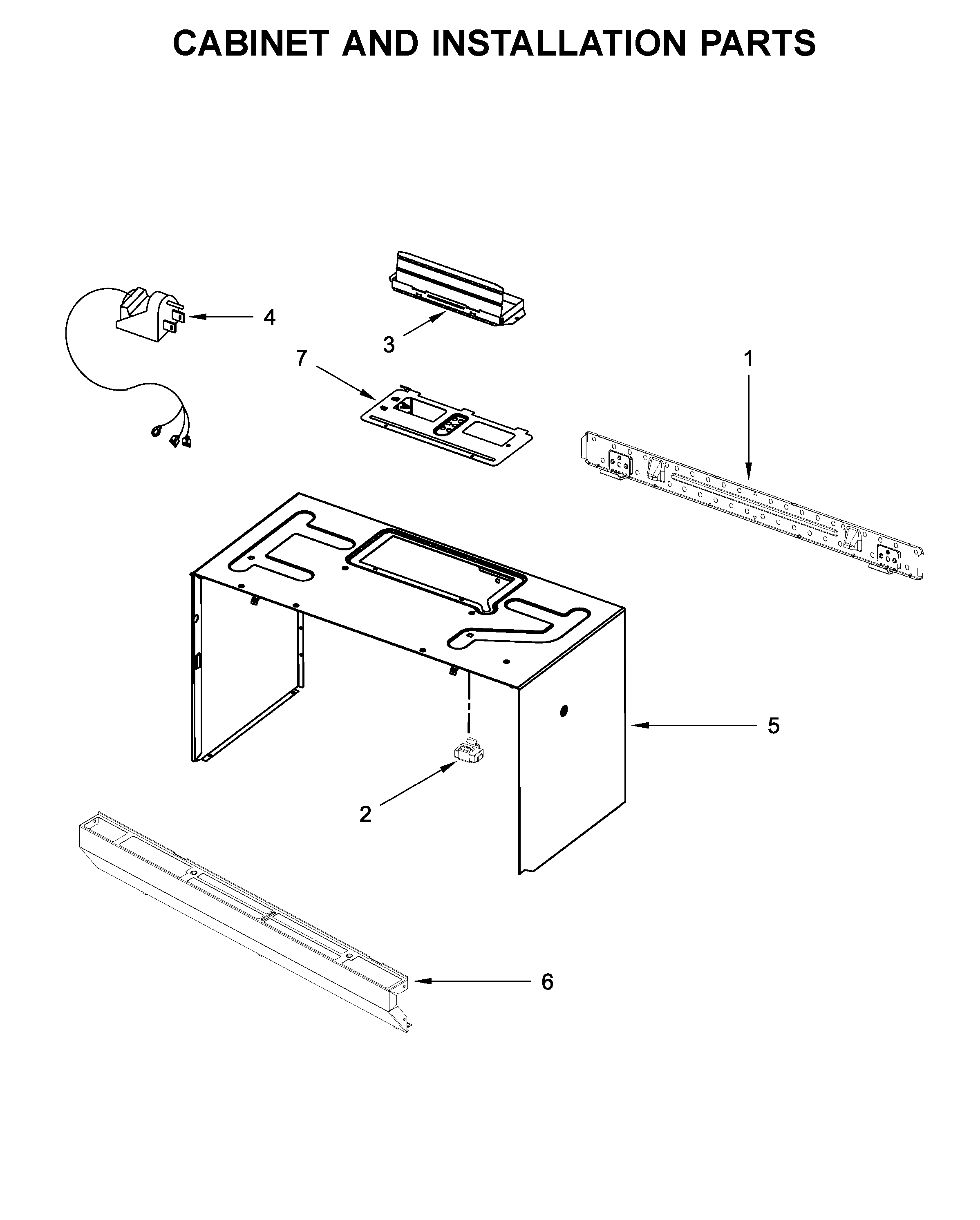 CABINET AND INSTALLATION PARTS

4

3

7

1

5

2

6