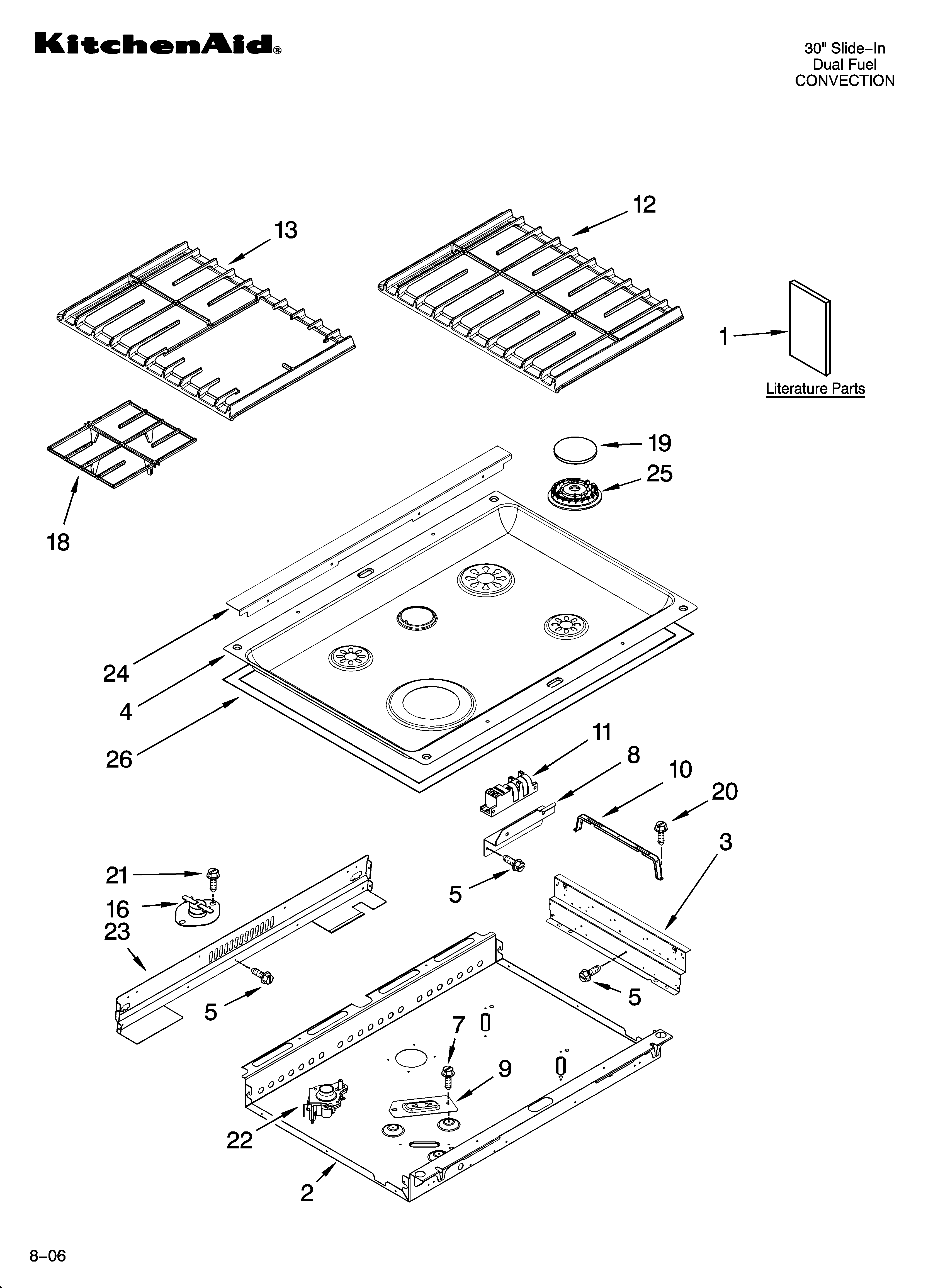 KitchenAid®

30" Slide–In
Dual Fuel
CONVECTION

13
12
1
Literature Parts
18
19
25
24
4
26
11
8
10
20
3
21
16
23
5
5
5
7
9
22
2

8–06