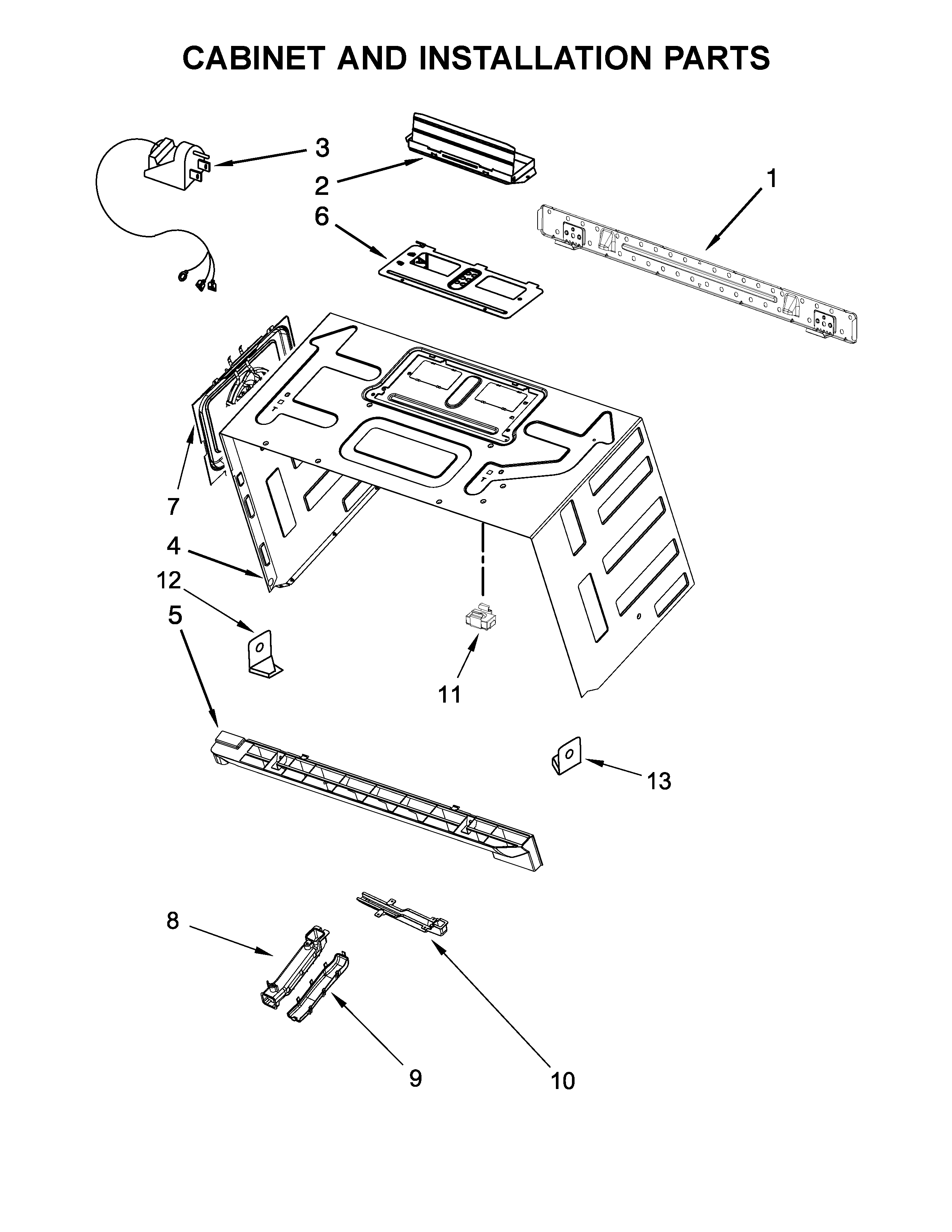 CABINET AND INSTALLATION PARTS

3
2
1
6
7
4
12
5
11
13
8
9
10