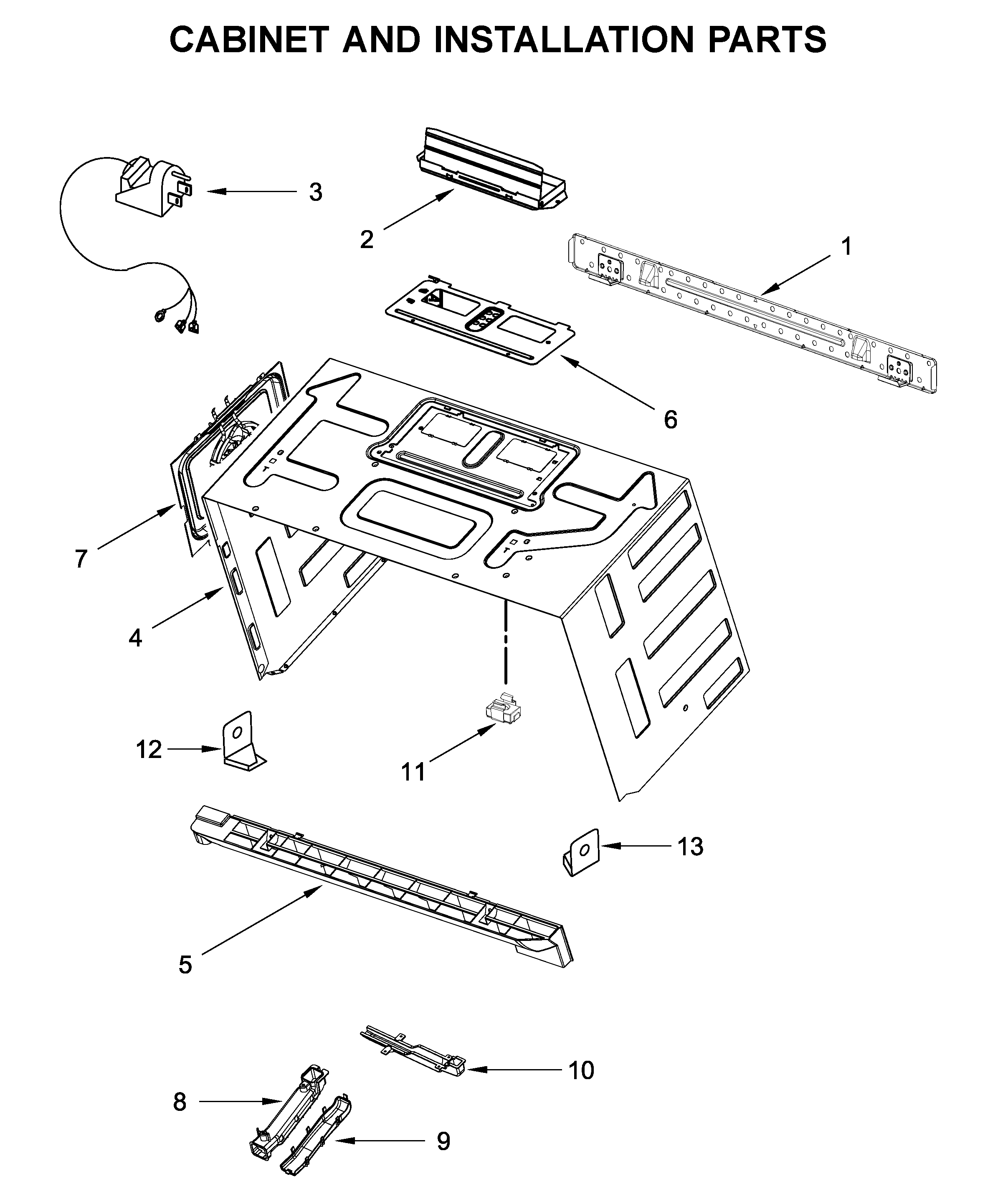 CABINET AND INSTALLATION PARTS

3

2

1

6

7

4

12

11

13

5

10

8

9