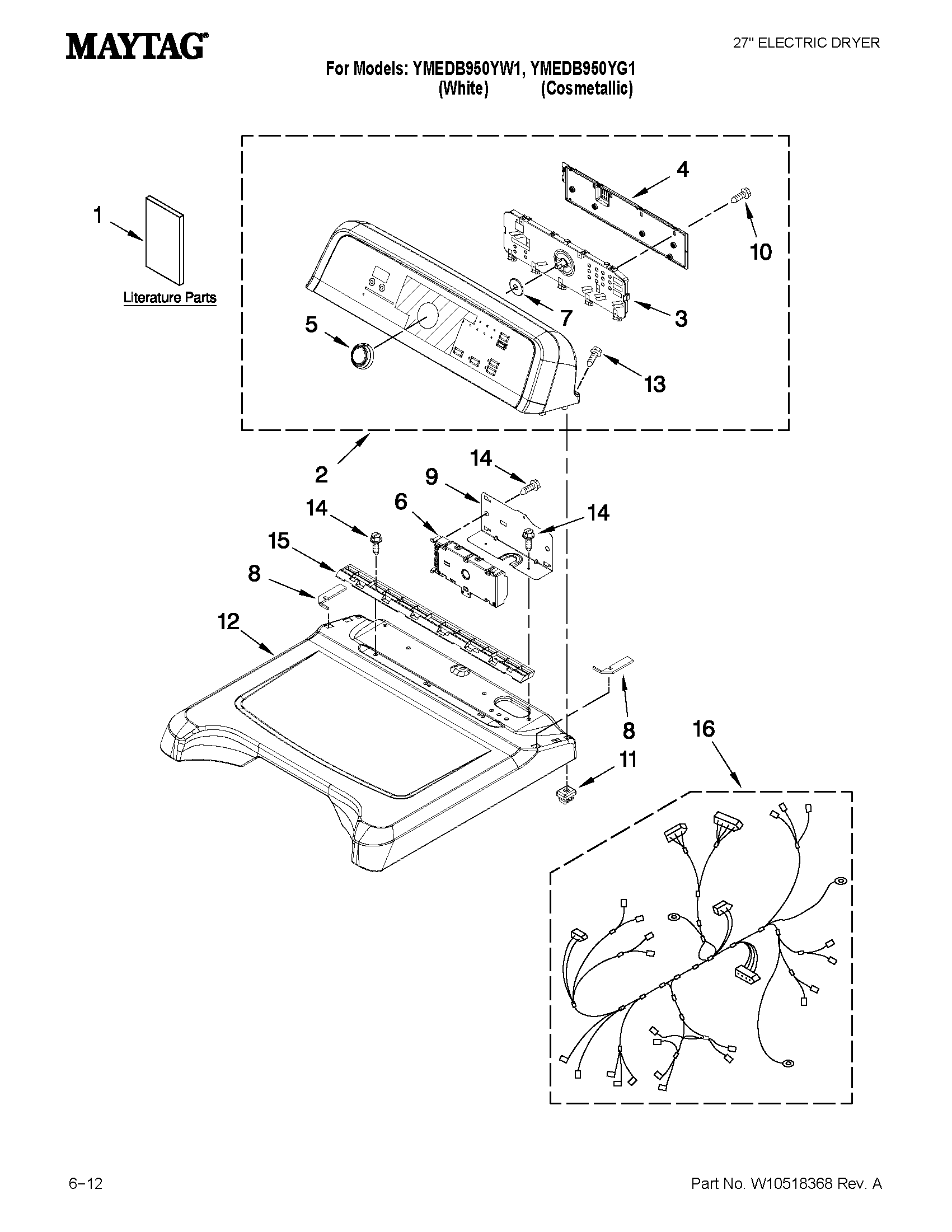 MAYTAG®

27" ELECTRIC DRYER

For Models: YMEDB950YW1, YMEDB950YG1
(White) (Cosmetallic)

1

Literature Parts

4

10

7

3

5

13

2

14

9

6

14

14

15

8

12

8

16

11

6–12

Part No. W10518368 Rev. A