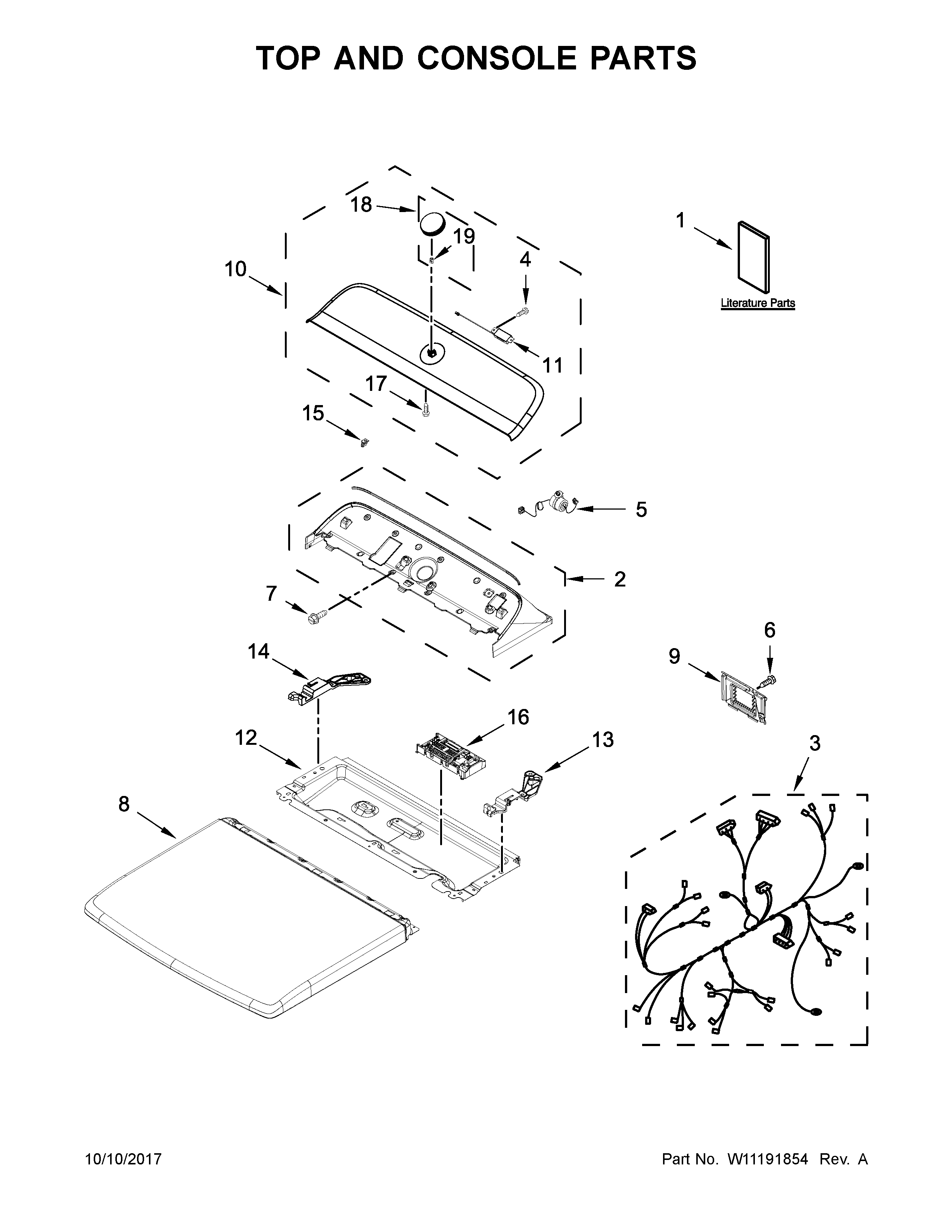 TOP AND CONSOLE PARTS

18
19
10
4
1
Literature Parts
11
17
15
5
2
7
14
6
9
16
12
13
3
8

10/10/2017

Part No. W11191854 Rev. A