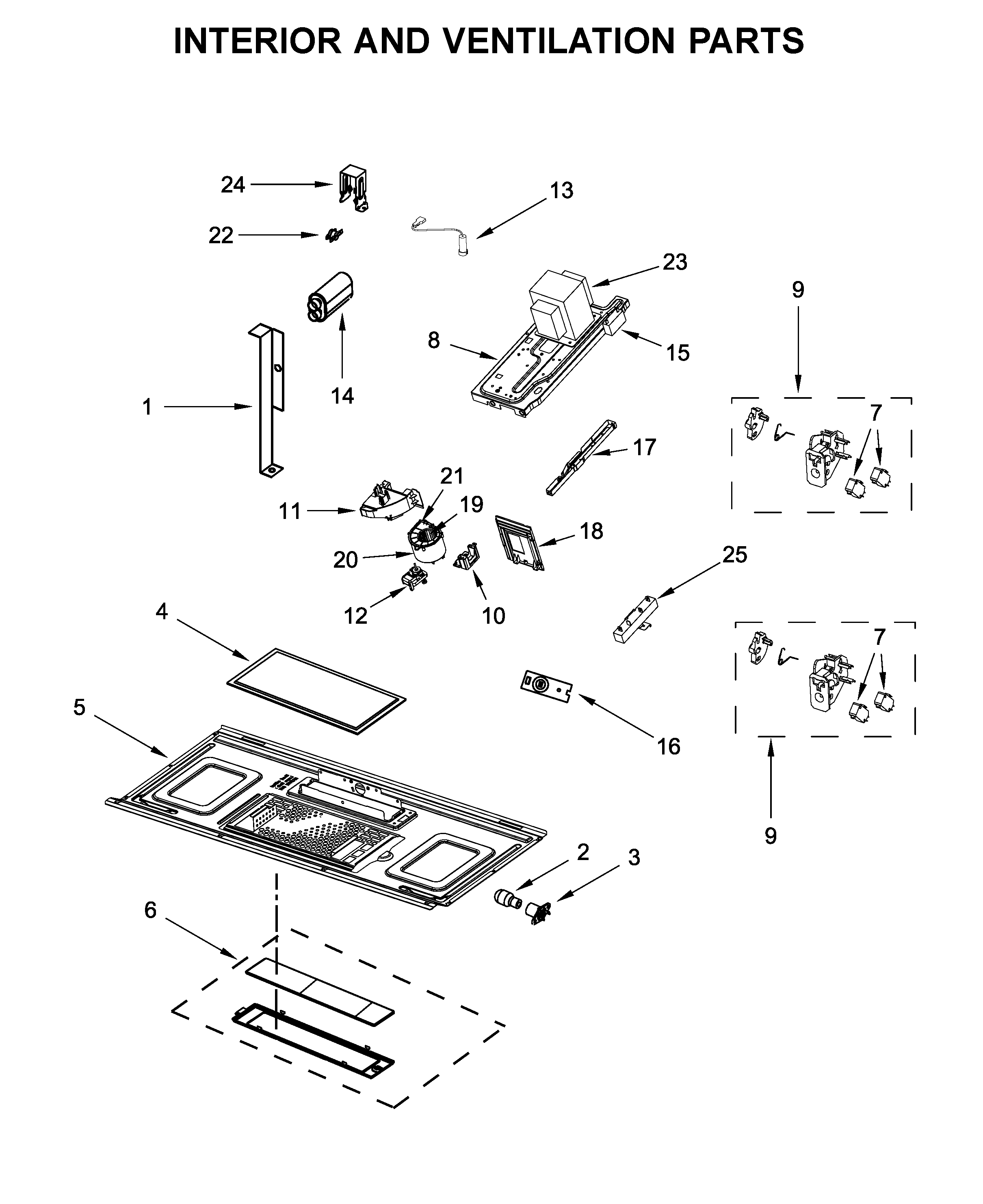 INTERIOR AND VENTILATION PARTS

24
13
22
23
9
14
8
15
1
7
17
21
11
19
18
20
25
12
10
4
7
5
16
9
2
3
6