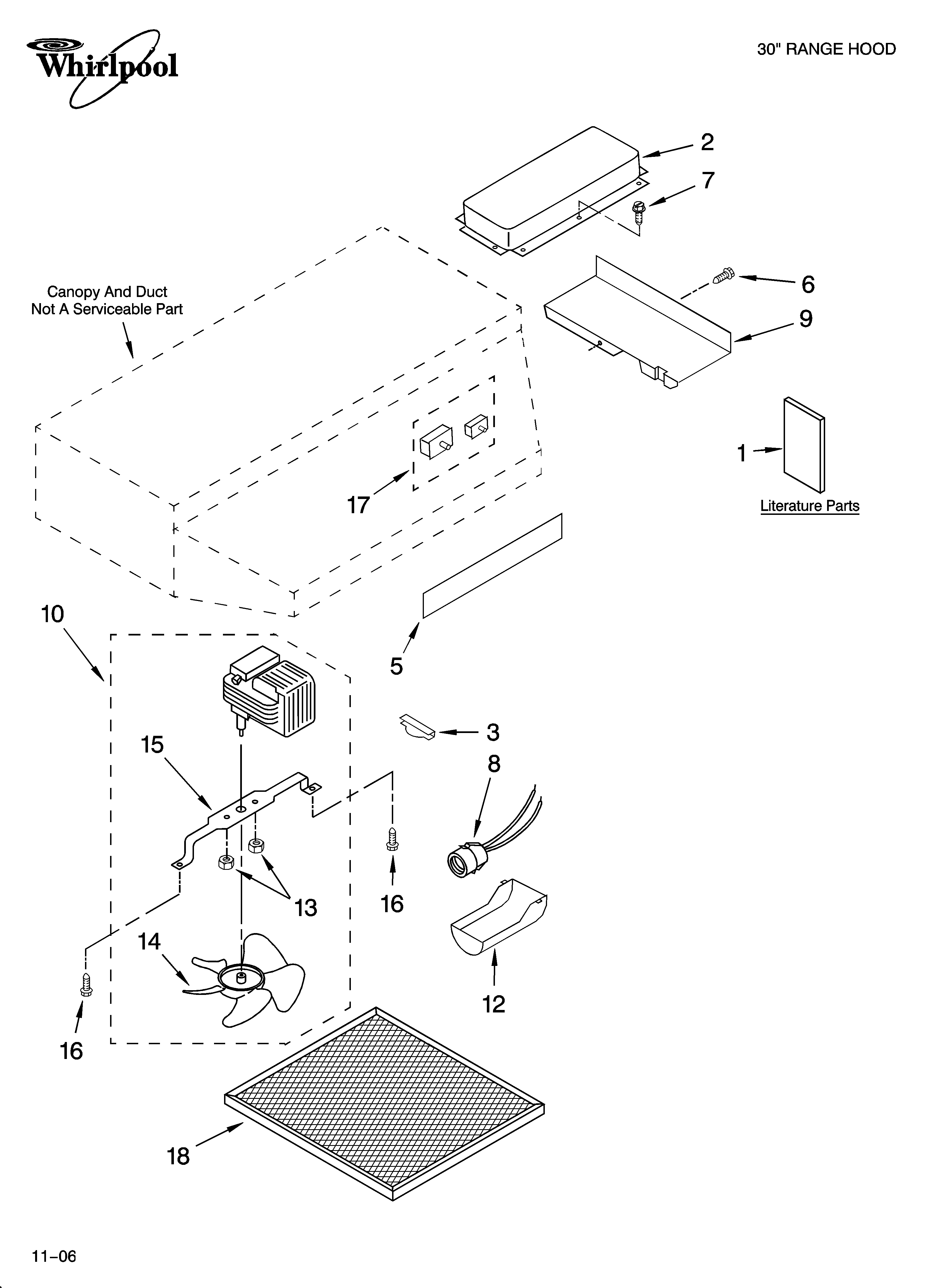 Whirlpool

30" RANGE HOOD

2

7

Canopy And Duct
Not A Serviceable Part

6

9

1

Literature Parts

17

10

5

3

15

8

13

16

14

12

16

18

11–06