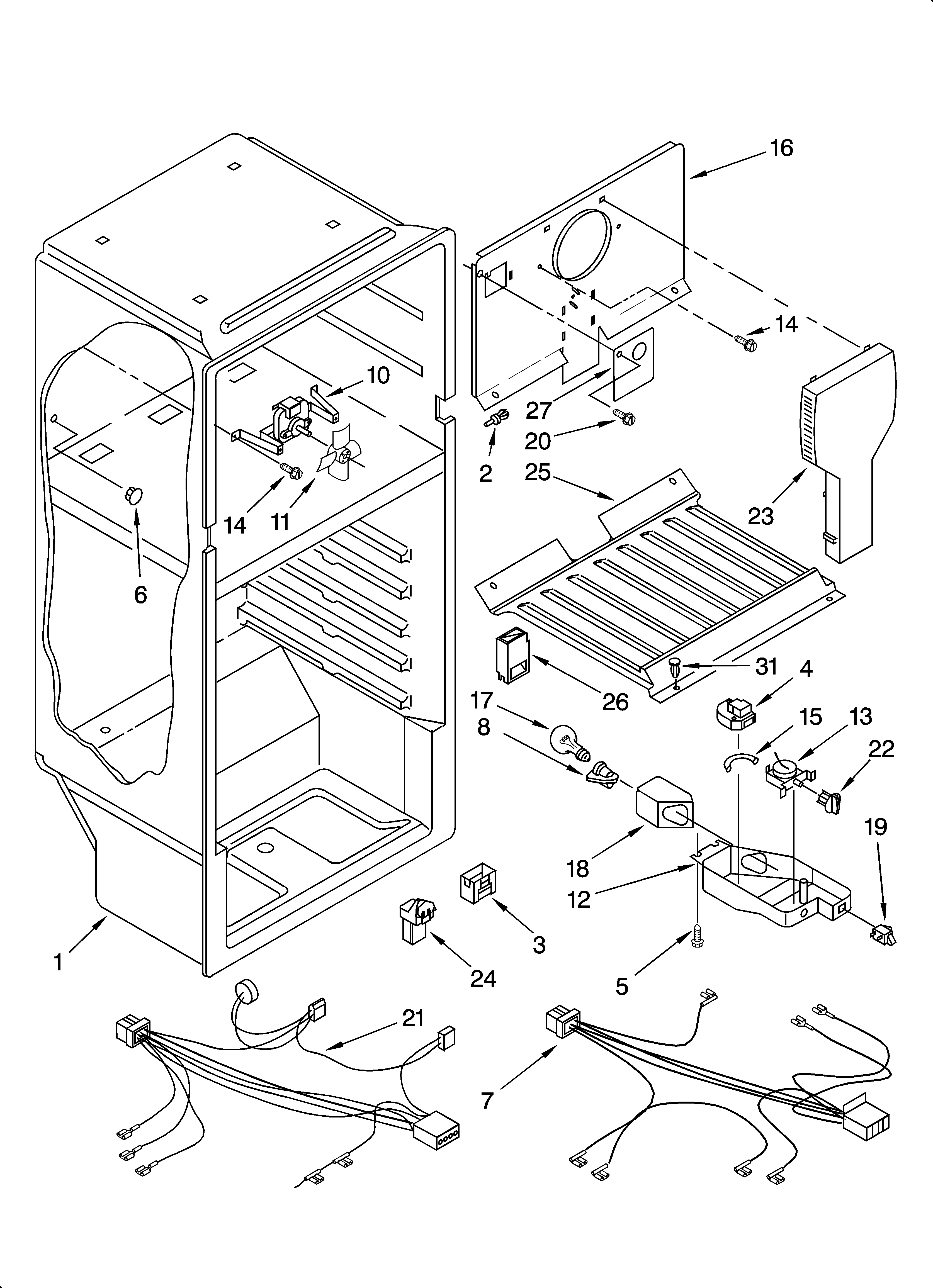 16
14
10
27
20
2
25
23
14
11
6
31
4
26
17
8
15
13
22
19
18
12
3
24
5
1
21
7