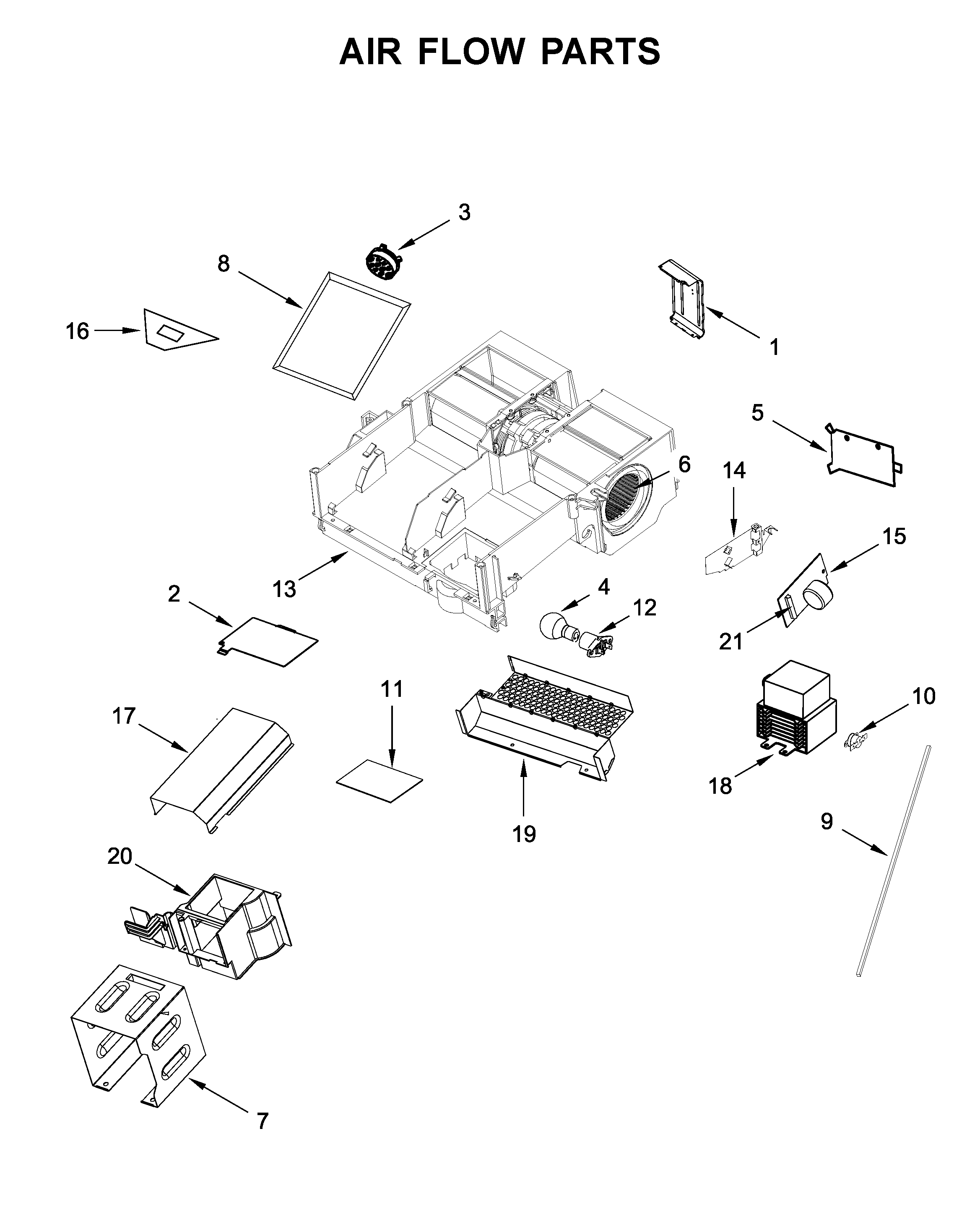 AIR FLOW PARTS

3
8
16
1
5
6
14
15
13
2
4
12
21
11
17
10
18
19
9
20
7