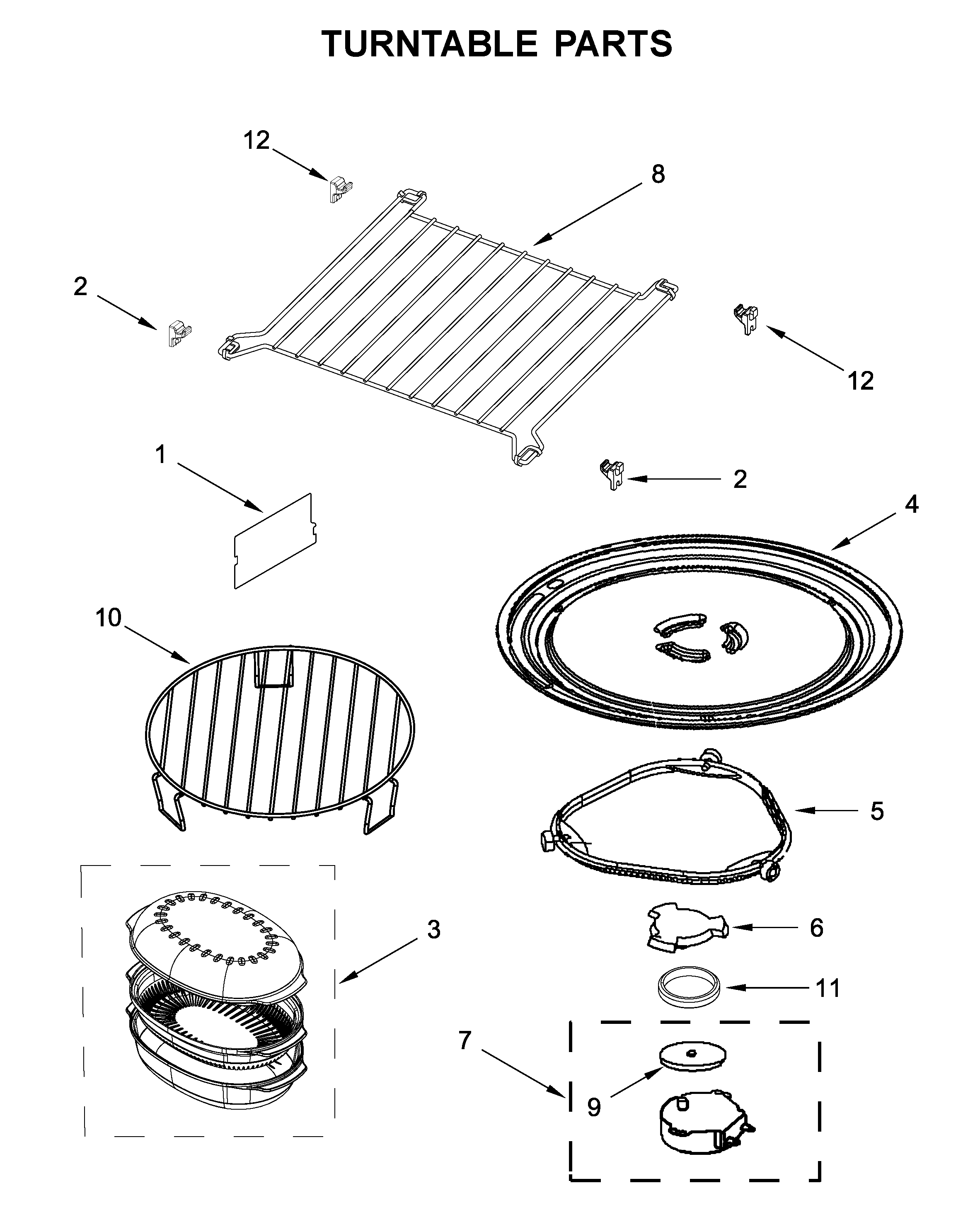 TURNTABLE PARTS

12

8

2

12

1

2

4

10

5

3

6

11

7

9