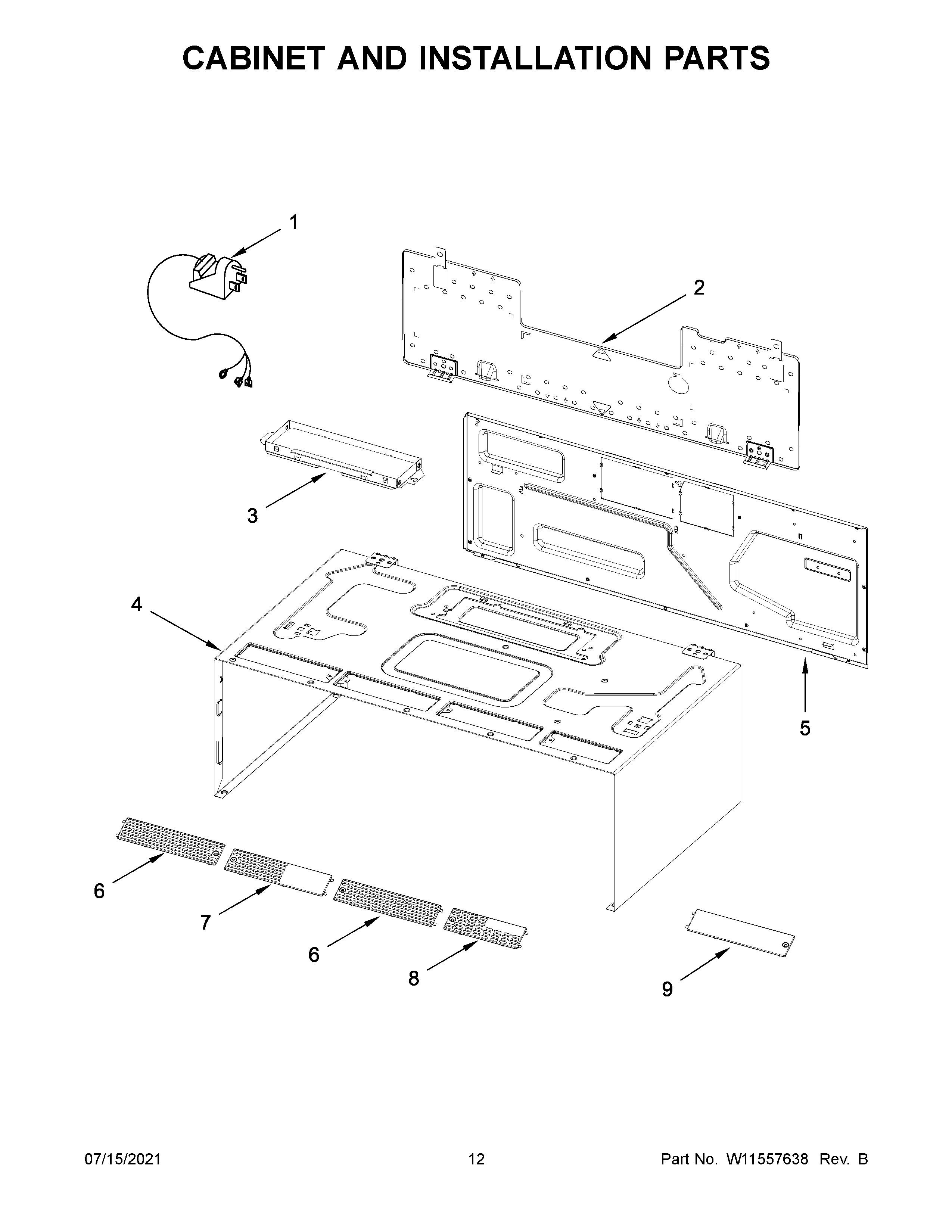 CABINET AND INSTALLATION PARTS

1

2

3

4

5

6

7

6

8

9

07/15/2021

12

Part No. W11557638 Rev. B