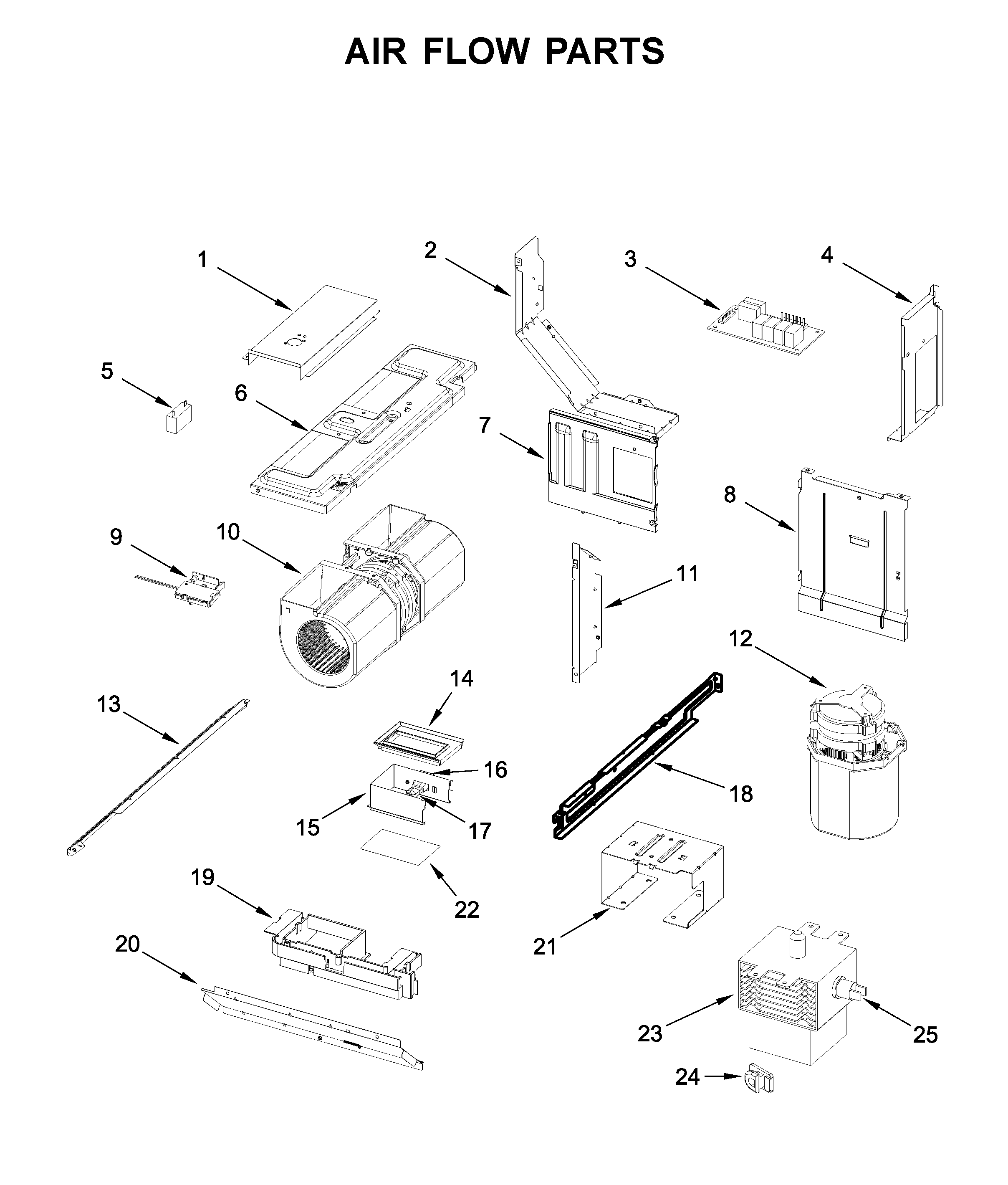 AIR FLOW PARTS

1
2
3
4
5
6
7
8
9
10
11
12
13
14
16
15
17
18
19
22
20
21
23
25
24