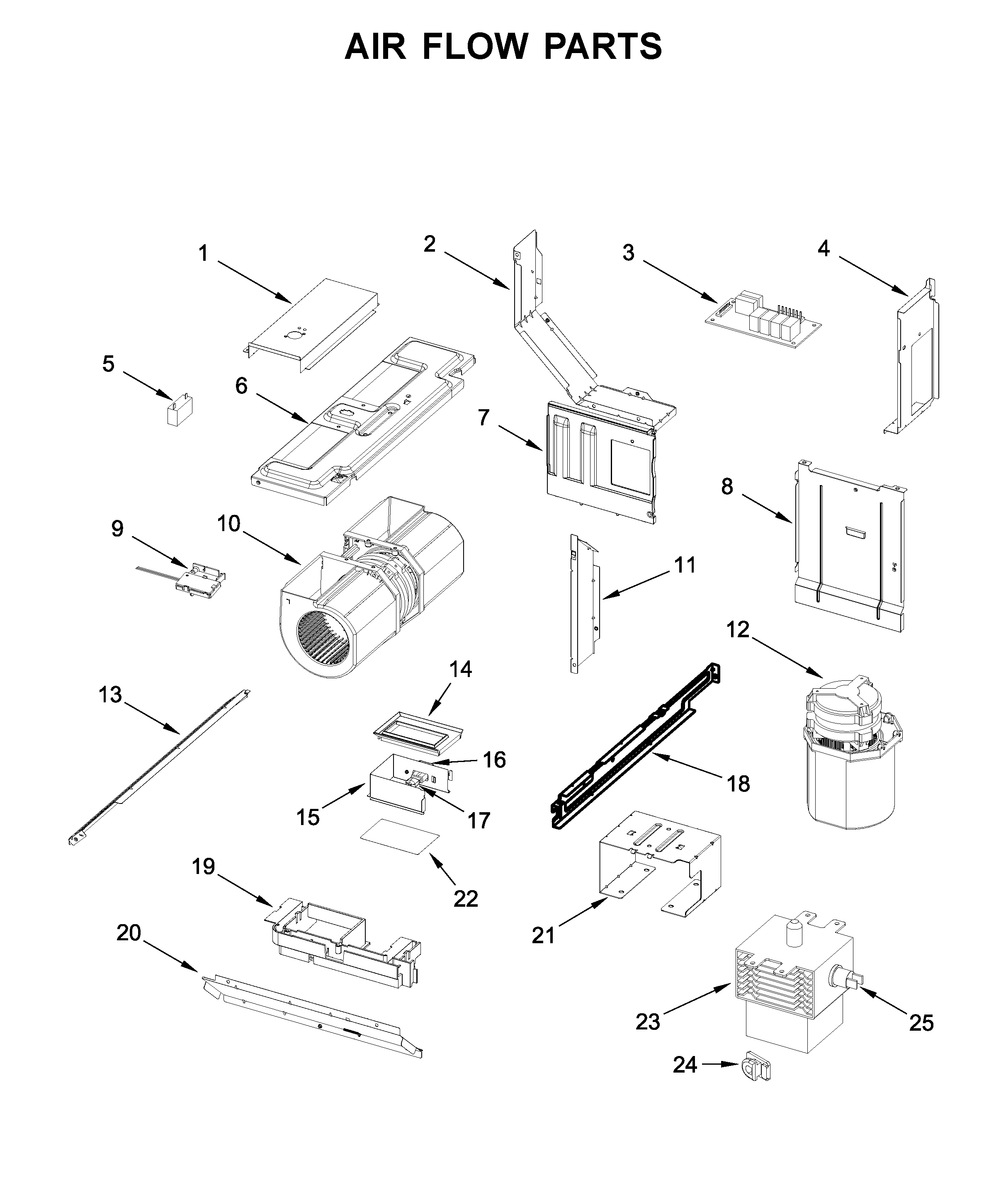 AIR FLOW PARTS

1
2
3
4
5
6
7
8
9
10
11
12
13
14
16
15
17
18
19
22
20
21
23
25
24