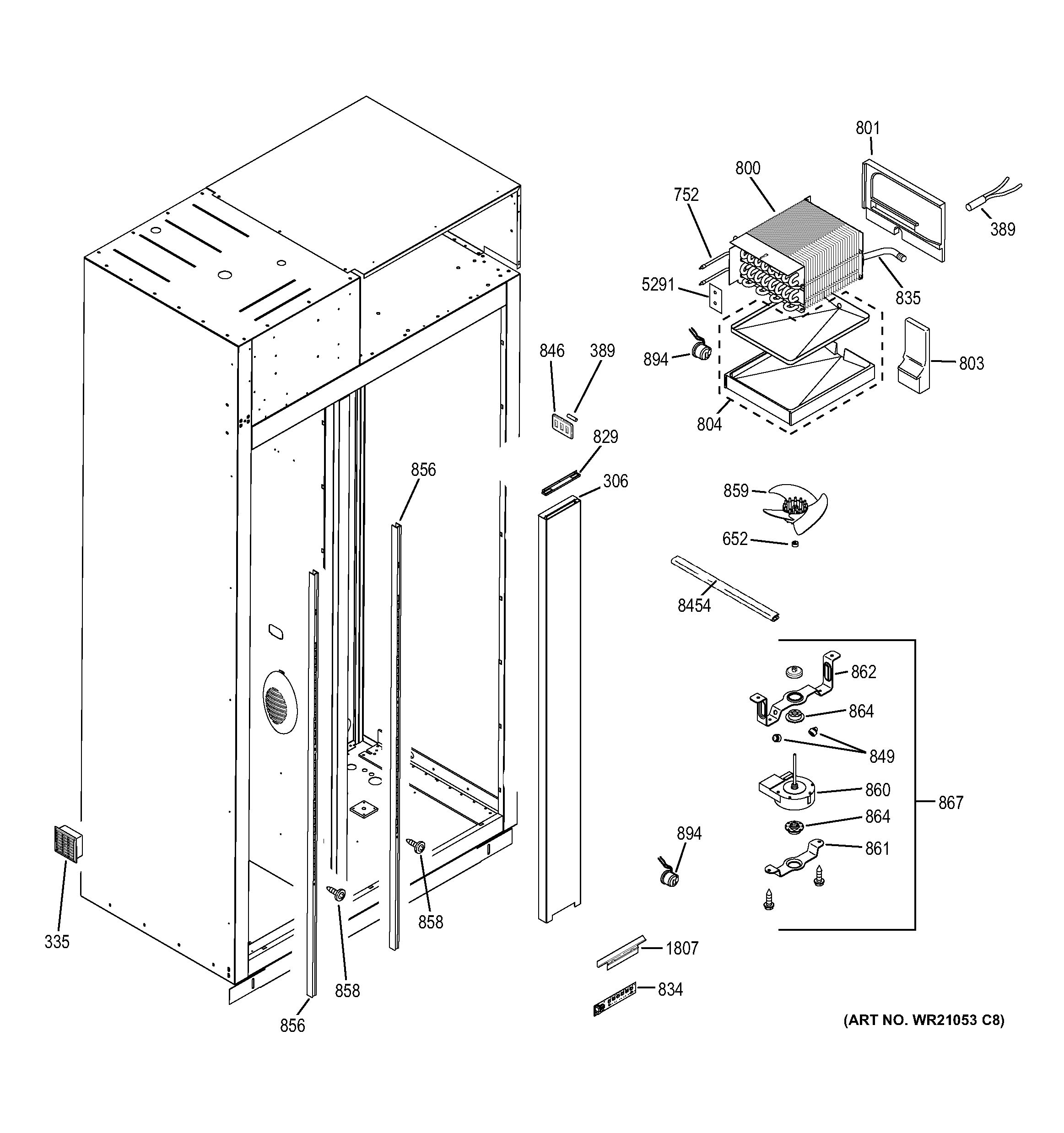 801
800
752
389
5291
835
846
389
894
803
804
829
856
306
859
652
8454
862
864
849
860
867
864
894
861
335
858
858
1807
834
856
(ART NO. WR21053 C8)