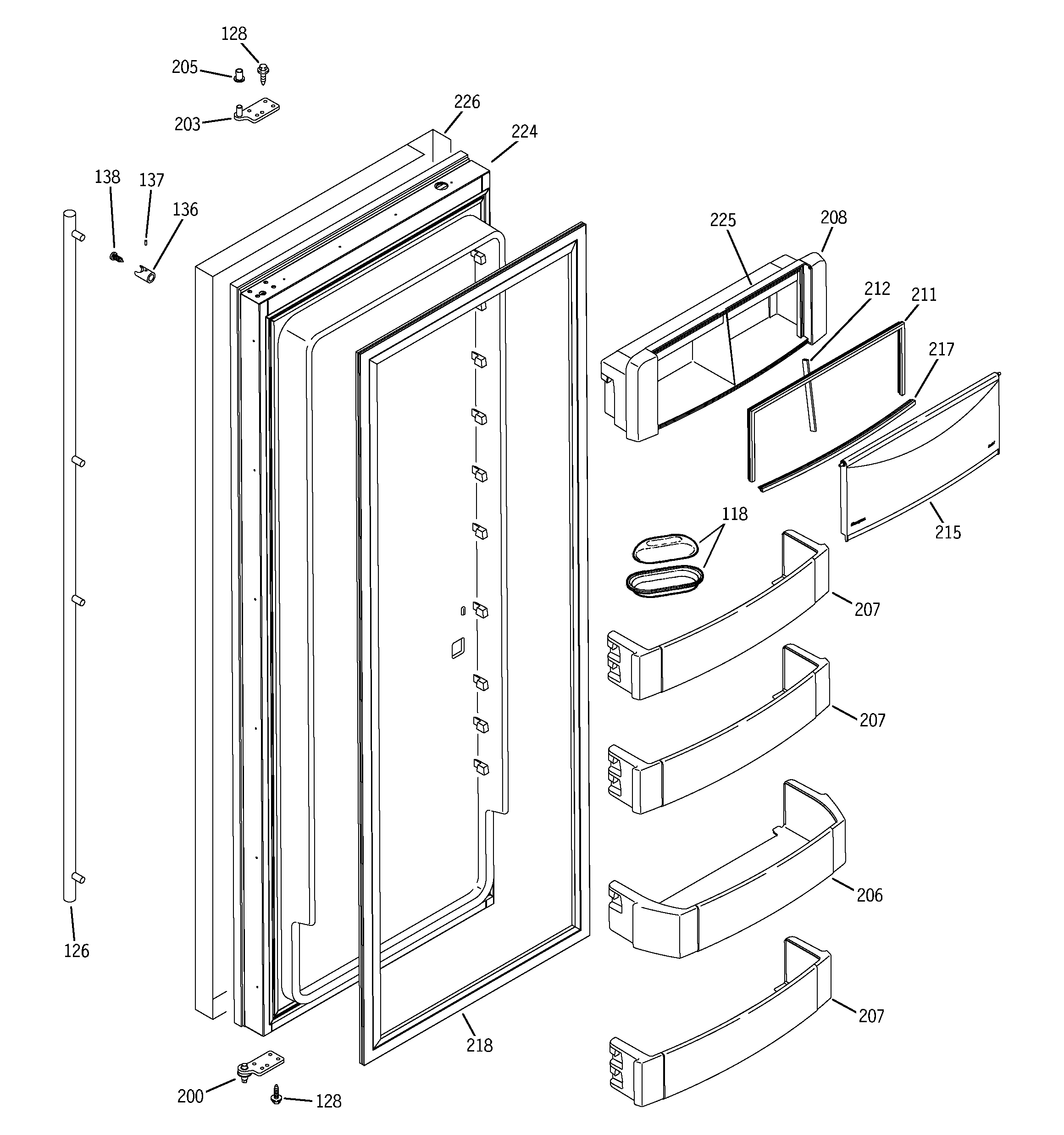 128
205
203
226
224
138
137
136
225
208
212
211
217
215
118
207
207
206
207
126
218
200
128