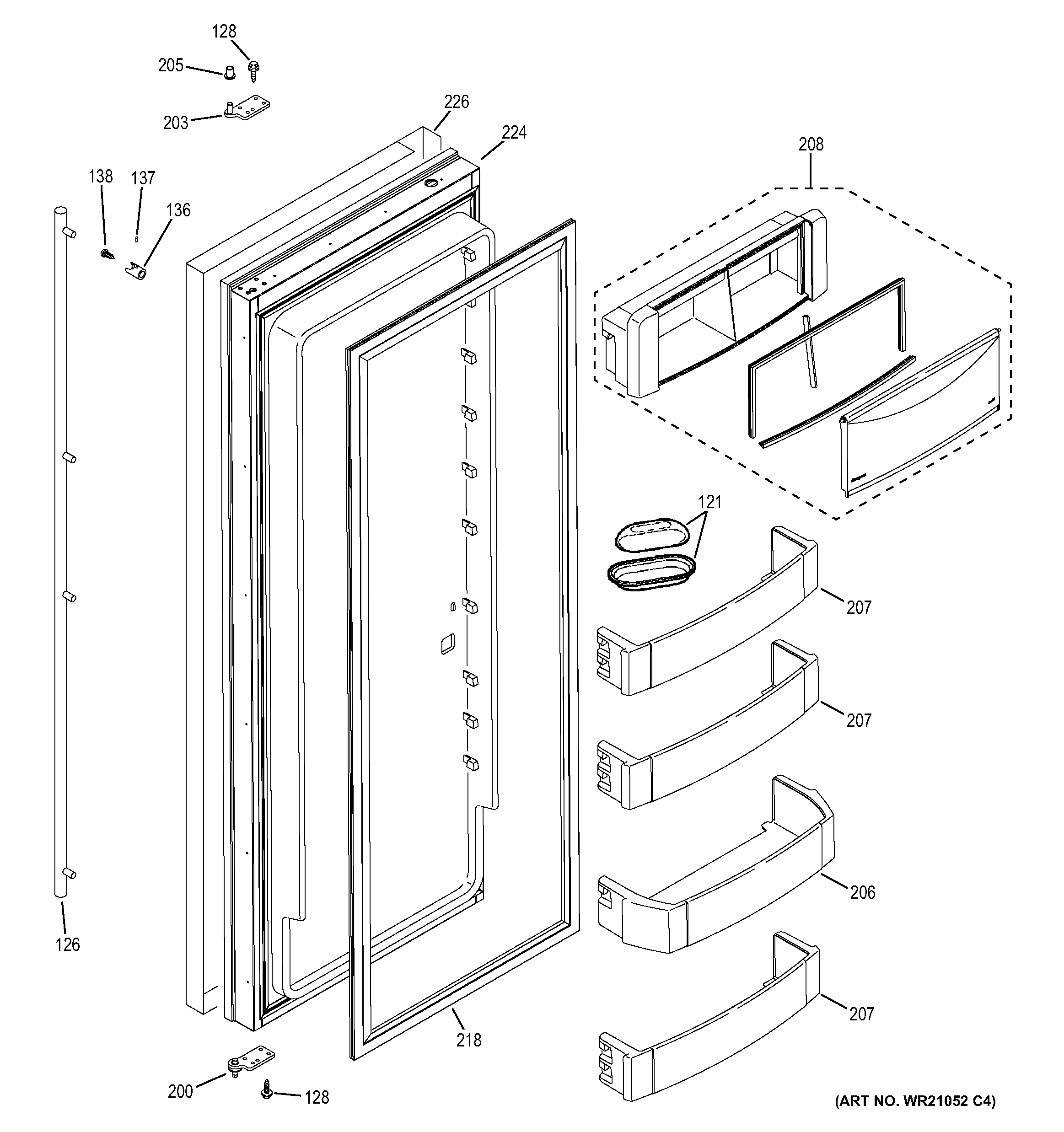 128
205
203
226
224
208
138
137
136
121
207
207
206
207
126
218
200
128
(ART NO. WR21052 C4)