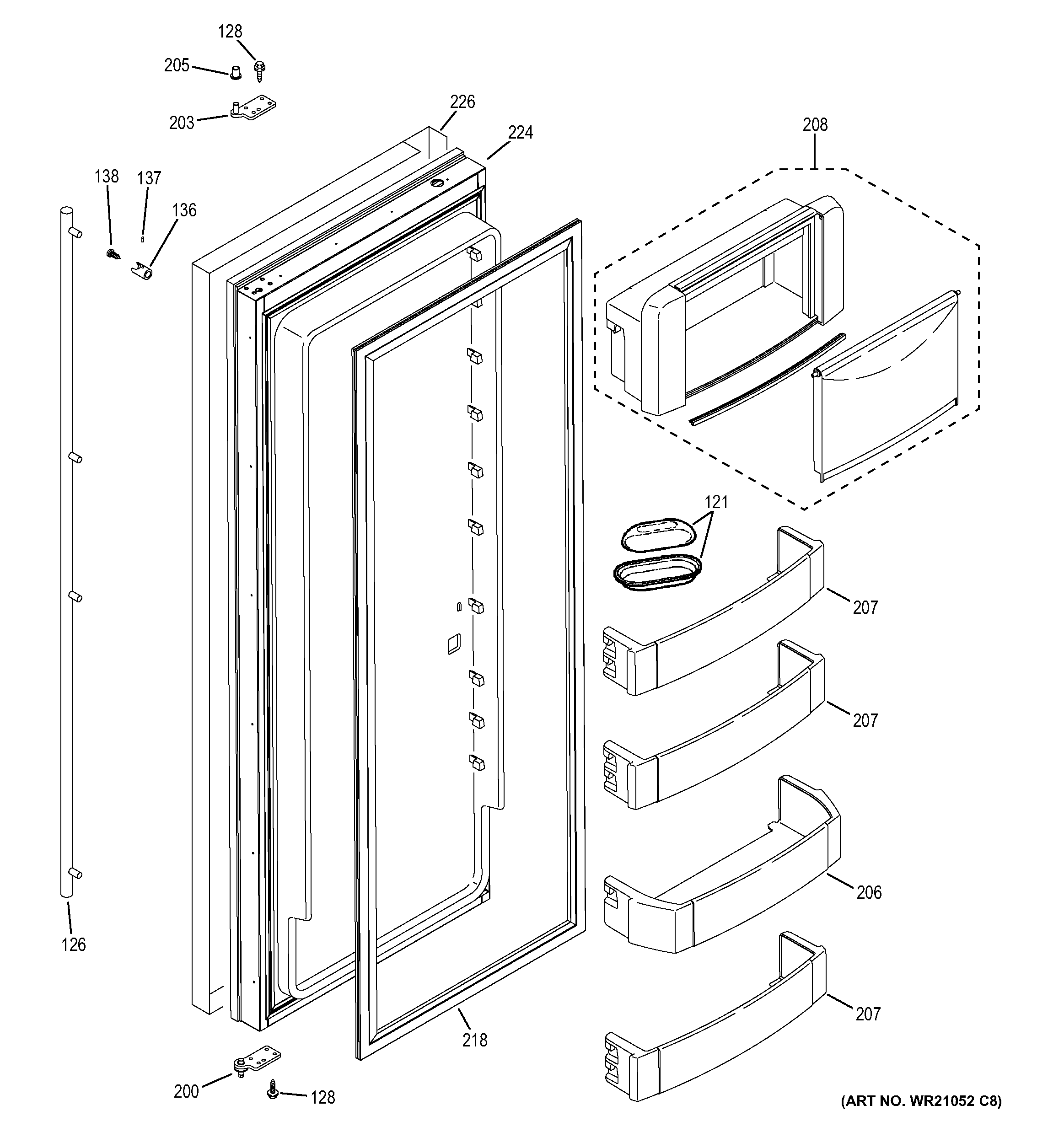 128
205
203
226
224
208
138
137
136
121
207
207
206
207
126
218
200
128
(ART NO. WR21052 C8)