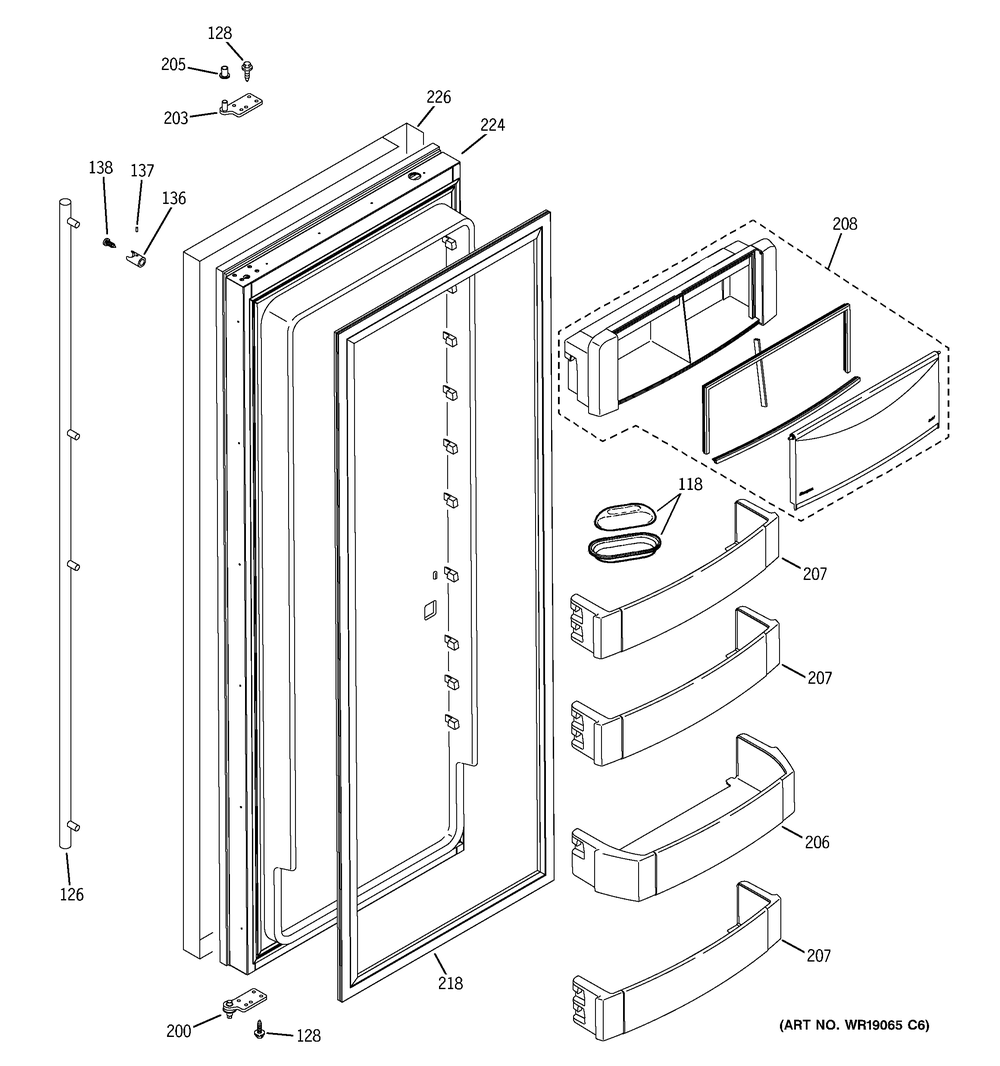 128
205
203
226
224
138
137
136
208
118
207
207
206
207
126
218
200
128
(ART NO. WR19065 C6)