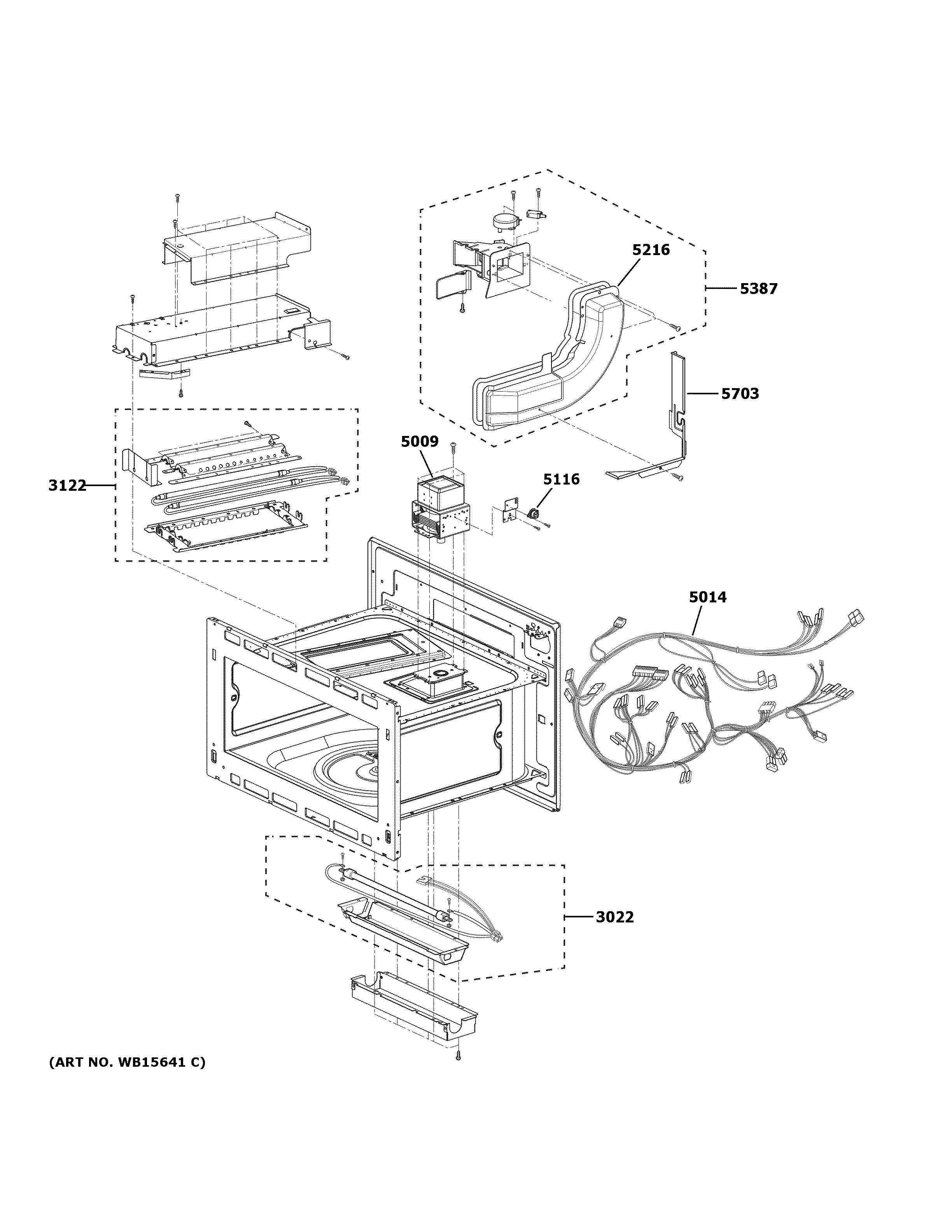 5216

5387

5703

5009

5116

3122

5014

3022

(ART NO. WB15641 C)