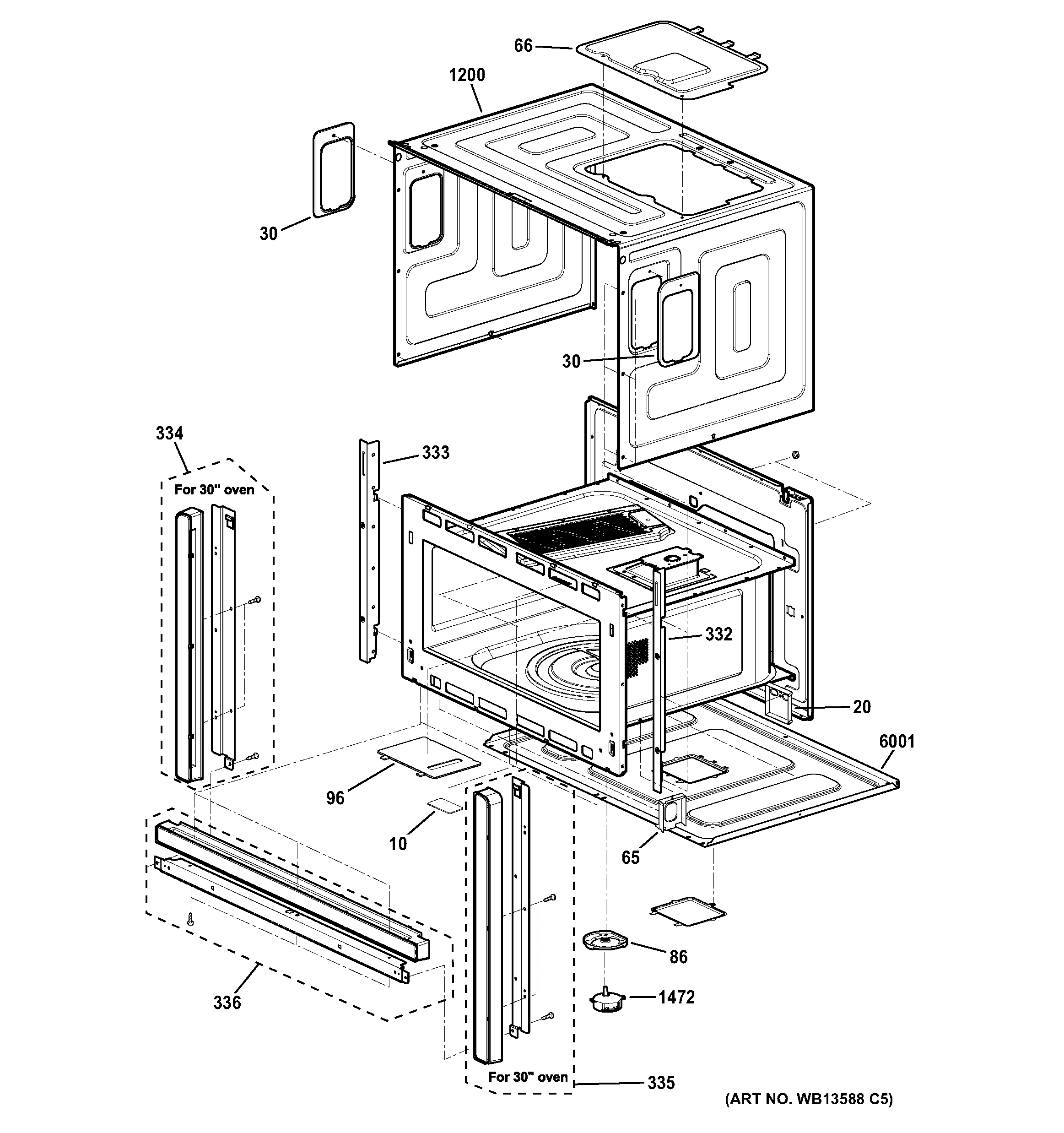 66
1200
30
30
334
For 30" oven
333
332
20
6001
96
10
65
86
1472
336
For 30" oven
335
(ART NO. WB13588 C5)