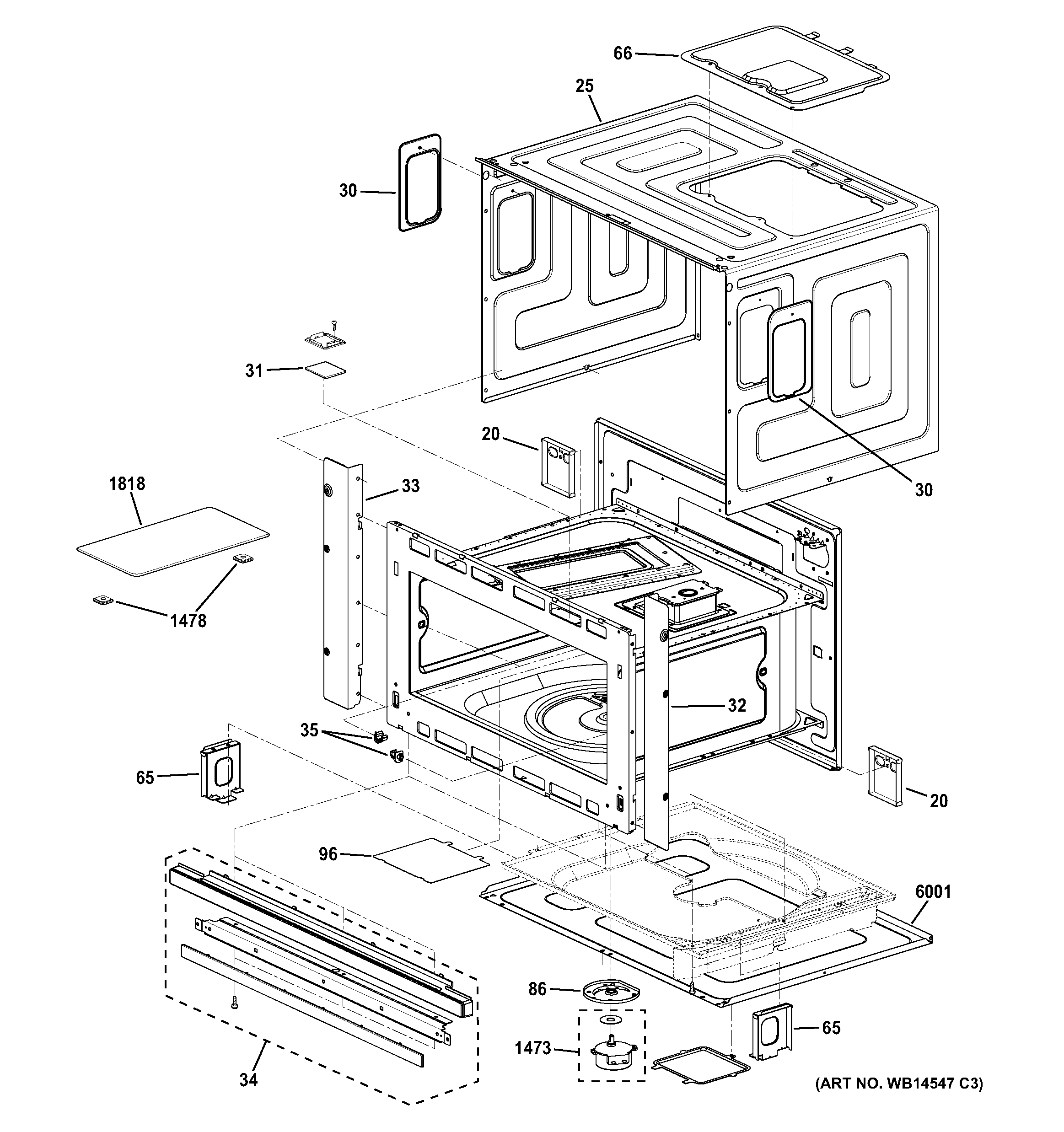 66
25
30
31
20
30
1818
33
1478
32
35
65
20
96
6001
86
65
1473
34
(ART NO. WB14547 C3)