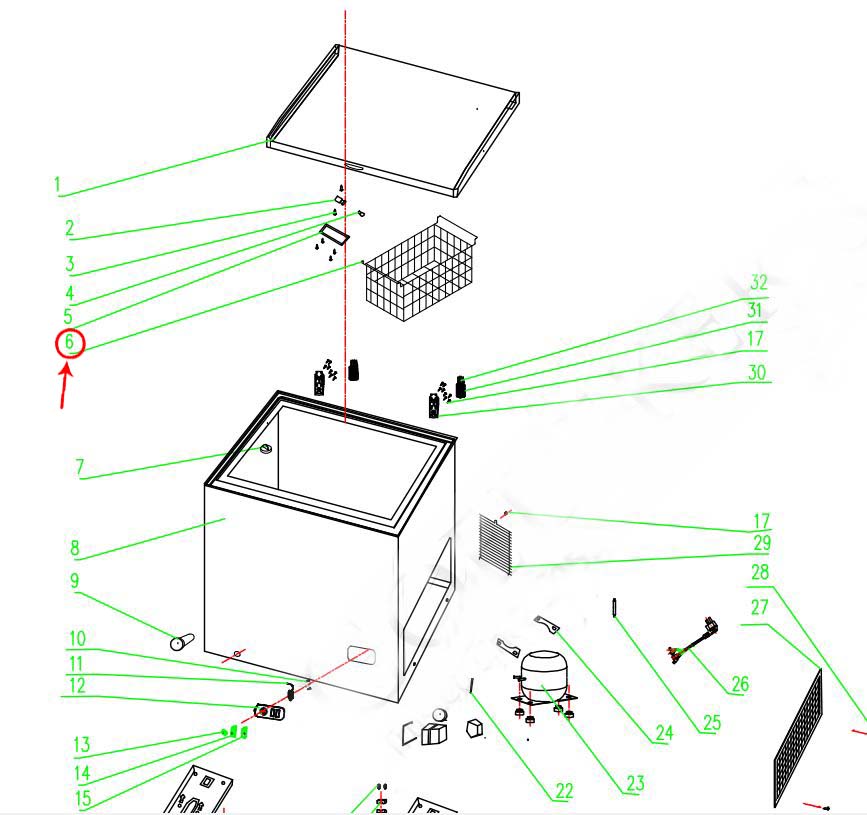 1
2
3
4
5
6
7
8
9
10
11
12
13
14
15
32
31
17
30
17
29
28
27
26
25
24
23
22