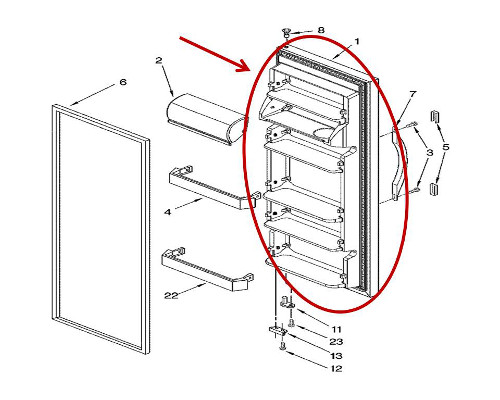 8
1
2
6
7
3
5
4
22
11
23
13
12