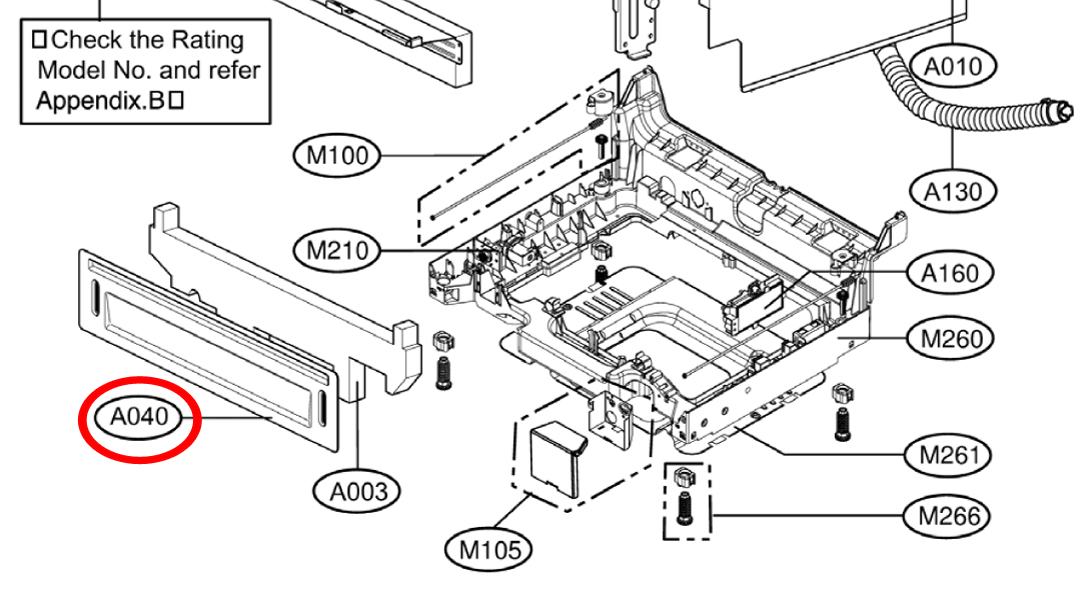 □Check the Rating Model No. and refer Appendix.B□

A010

M100

A130

M210

A160

M260

A040

A003

M261

M105

M266