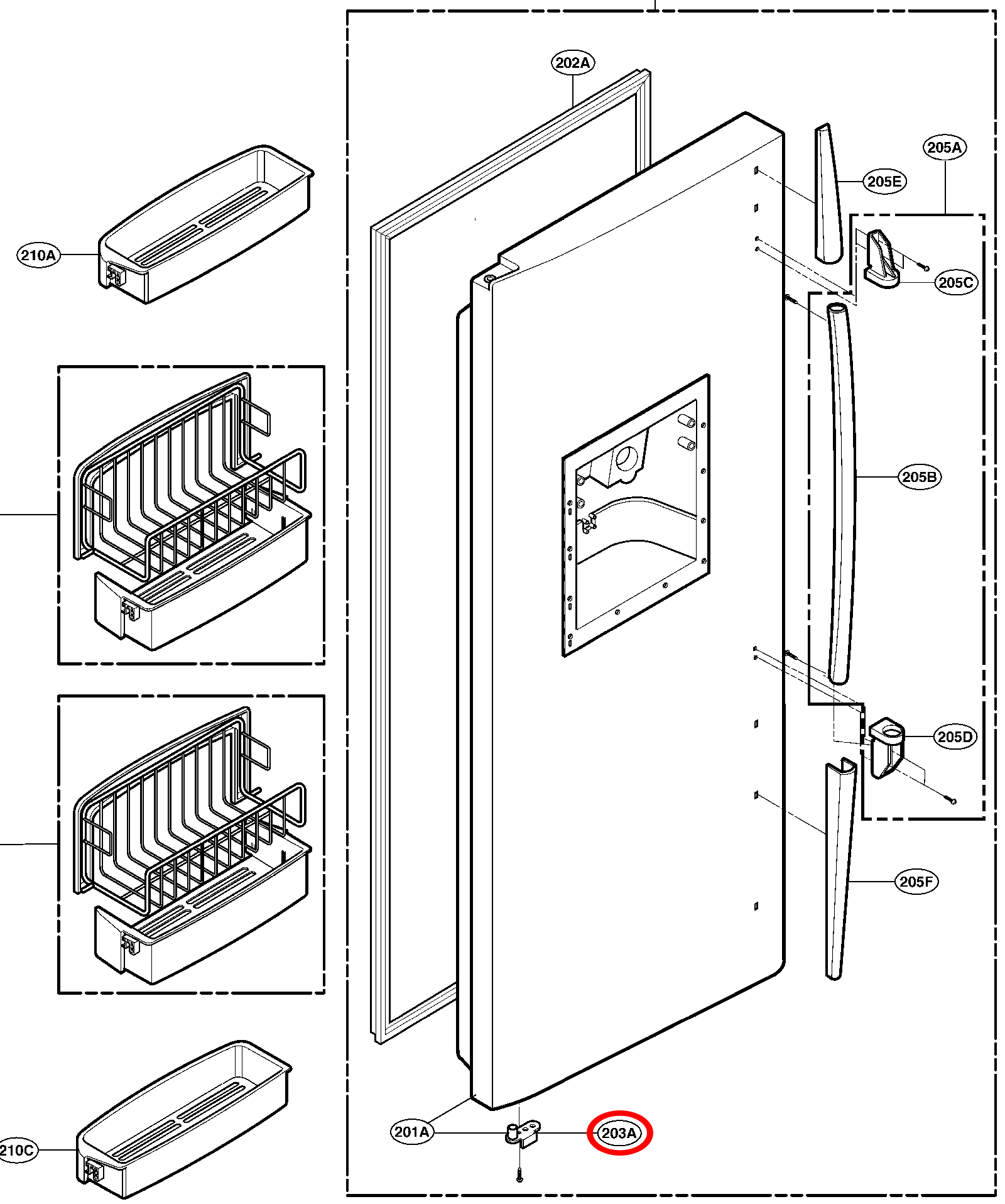 202A
205A
205E
210A
205C
205B
205D
205F
201A
203A
210C