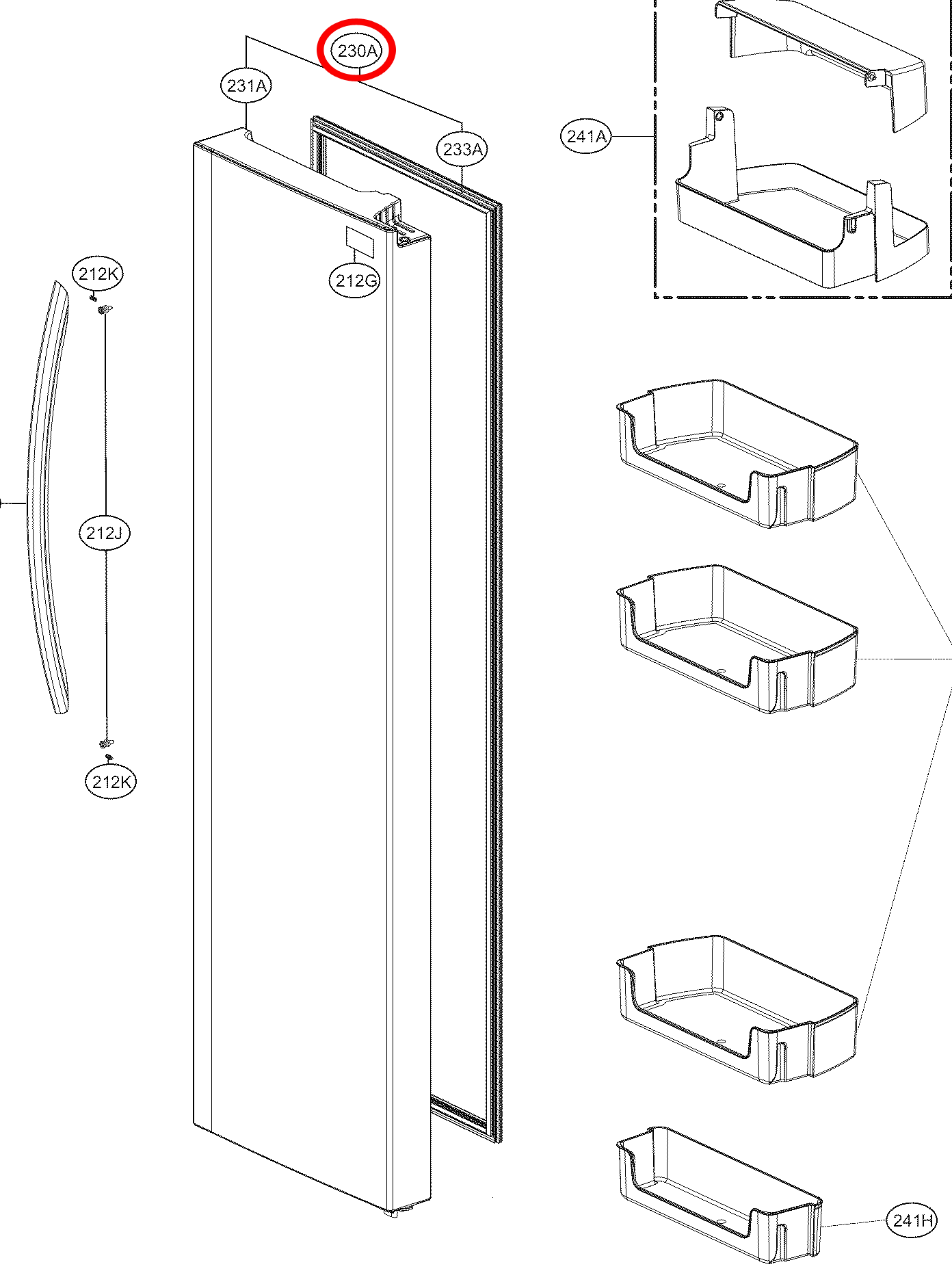 230A
231A
233A
241A
212K
212G
212J
212K
241H