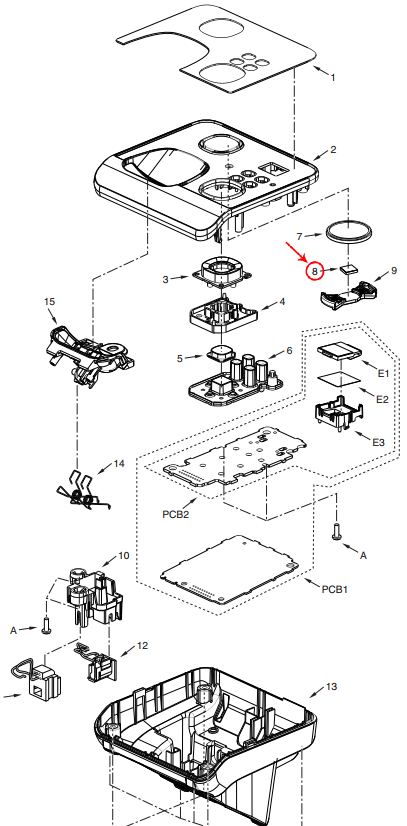 1
2
7
8
9
3
4
15
5
6
E1
E2
E3
14
PCB2
A
10
PCB1
A
12
13