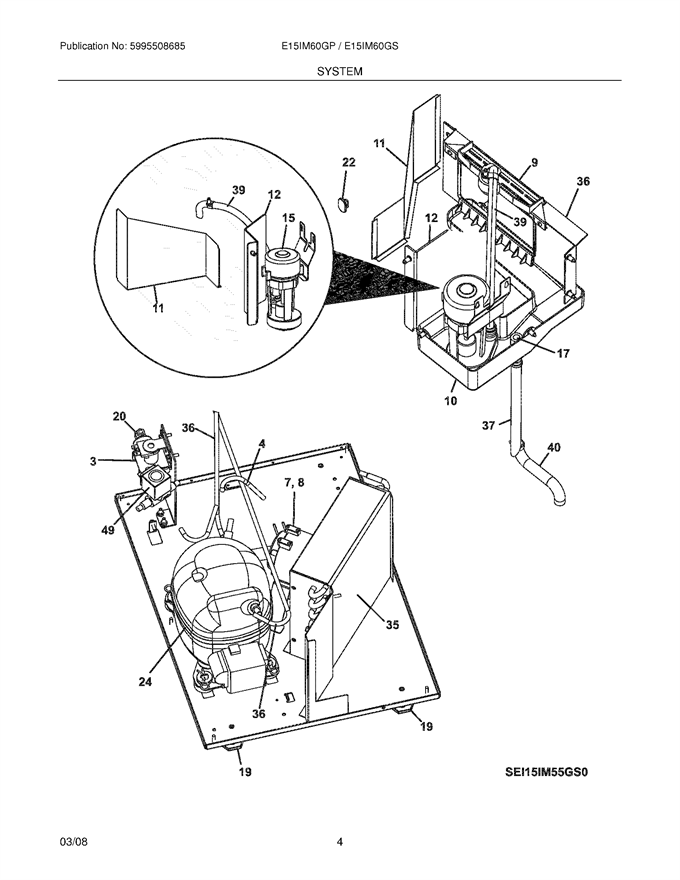 Publication No: 5995508685    E15IM60GP / E15IM60GS

SYSTEM

39
12
15
11
22
11
9
36
12
39
17
10
37
40
20
36
4
3
7, 8
49
35
24
36
19
19

SEI15IM55GS0

03/08    4