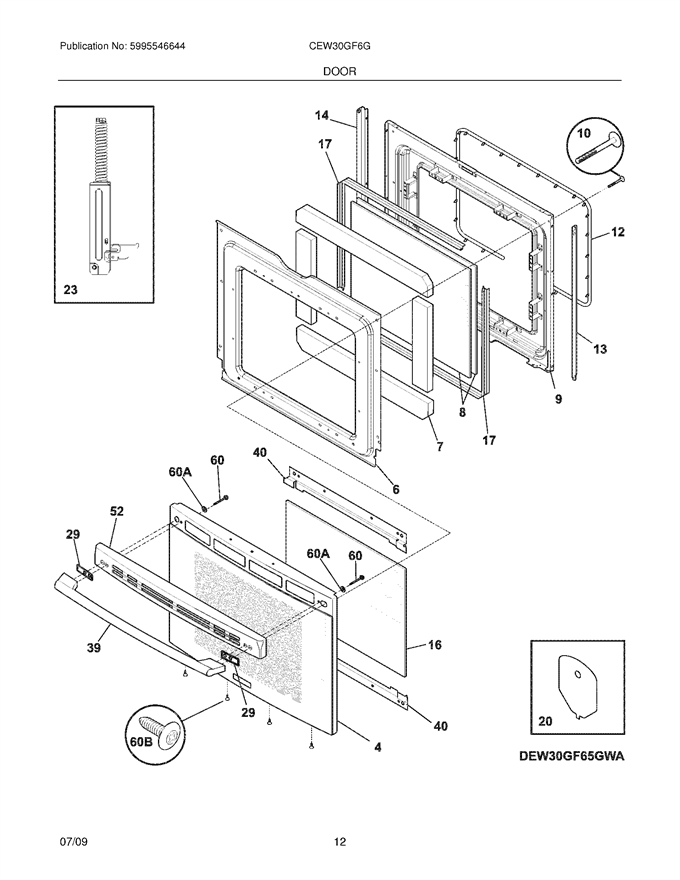 Publication No: 5995546644 CEW30GF6G

DOOR

23

14

17

10

12

13

9

8

17

7

6

40

60A

60

52

29

60A

60

39

16

29

40

4

60B

20

DEW30GF65GWA

07/09 12