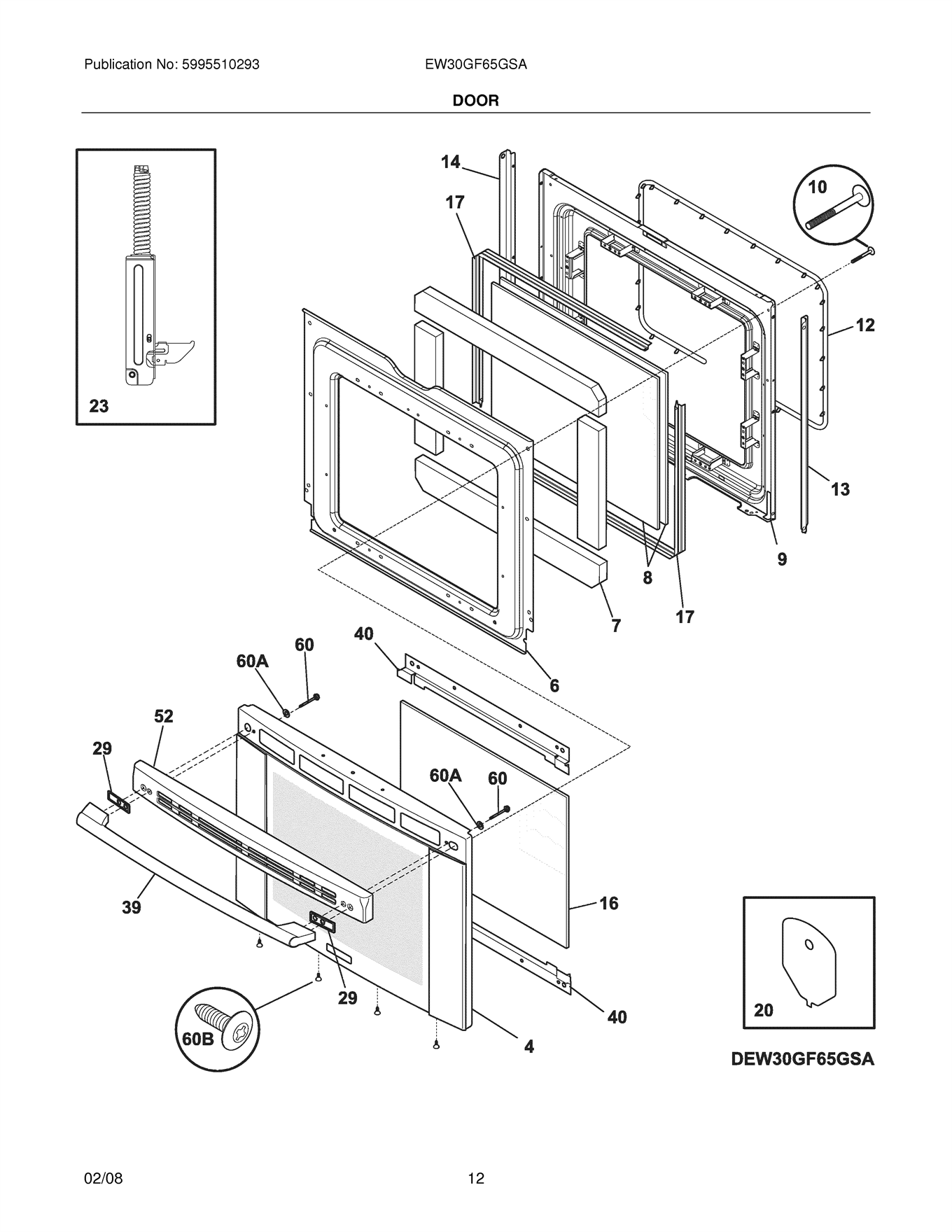 Publication No: 5995510293

EW30GF65GSA

DOOR

23

14

17

10

12

13

9

8

17

7

6

40

60

60A

52

29

60A

60

39

16

29

40

4

60B

20

DEW30GF65GSA

02/08

12