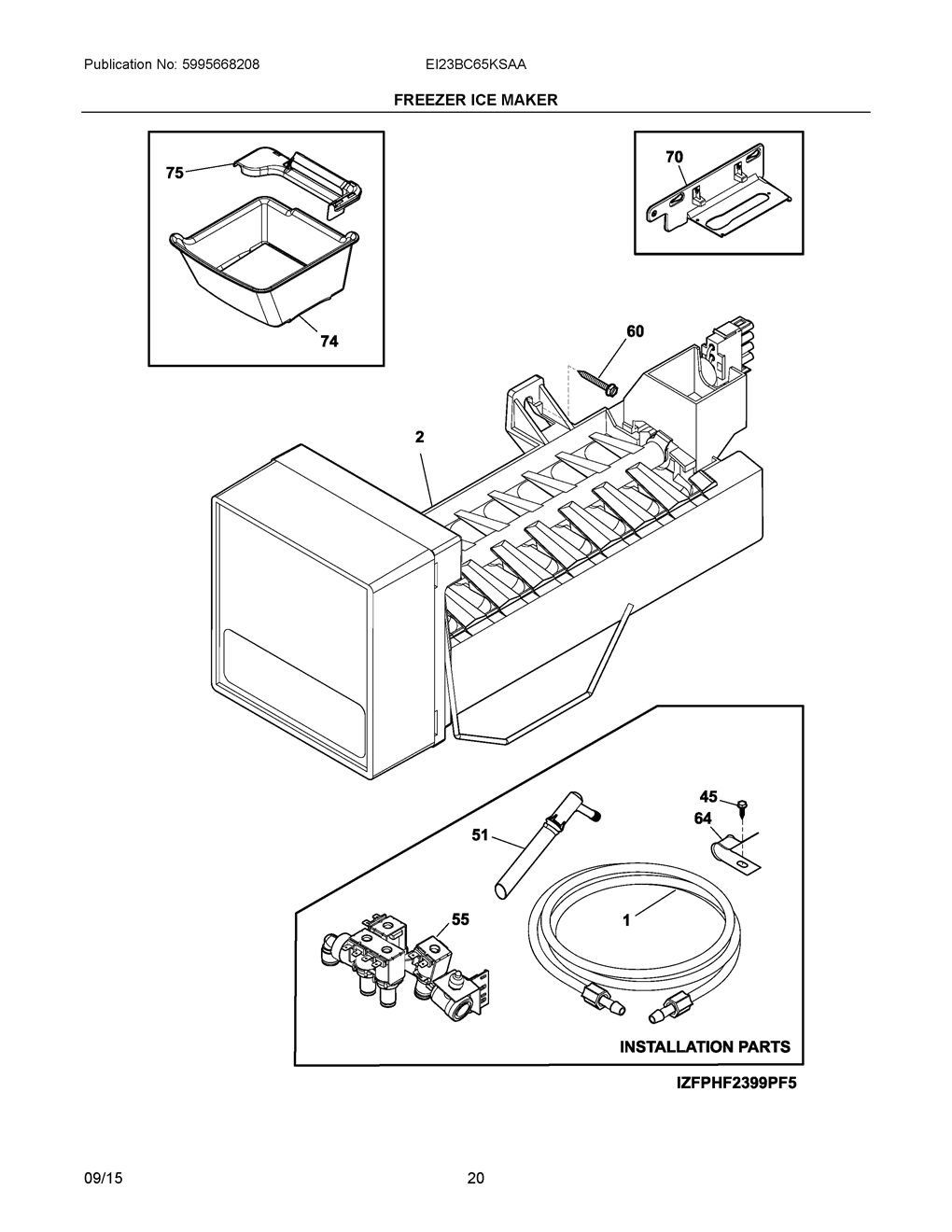 Publication No: 5995668208

EI23BC65KSAA

FREEZER ICE MAKER

75

74

70

60

2

45

64

51

55

1

INSTALLATION PARTS

IZFPHF2399PF5

09/15

20