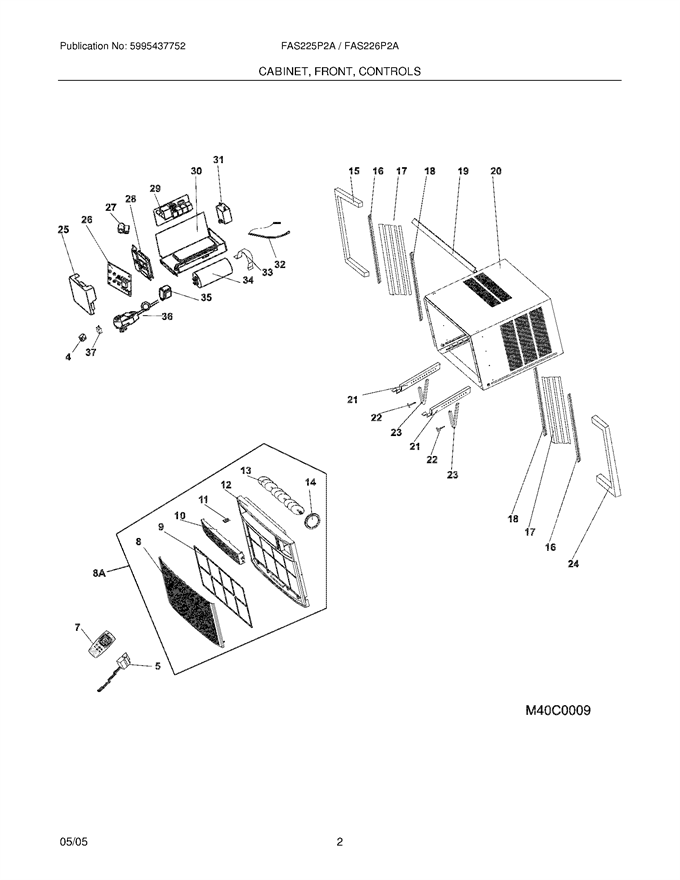 Publication No: 5995437752 FAS225P2A / FAS226P2A

CABINET, FRONT, CONTROLS

31
30
29
28
27
26
25
32
33
34
35
36
4
37

15 16 17 18 19 20

21
22
23
21
22
23

18
17
16
24

13
14
12
11
10
9
8
8A
7
5

M40C0009

05/05 2