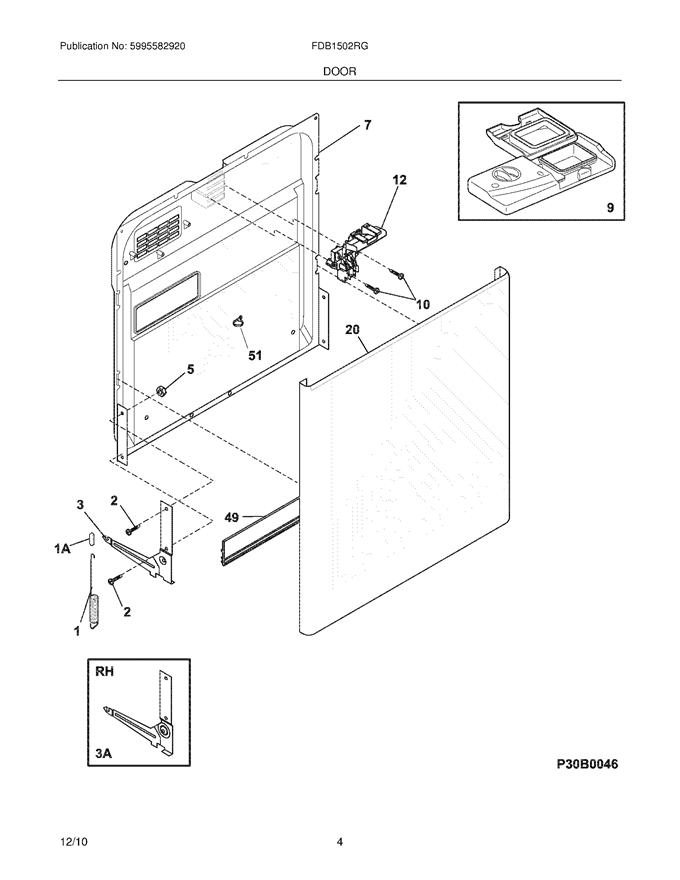 Publication No: 5995582920 FDB1502RG

DOOR

7

12

9

10

20

51

5

3

2

49

1A

2

1

RH

3A

P30B0046

12/10 4