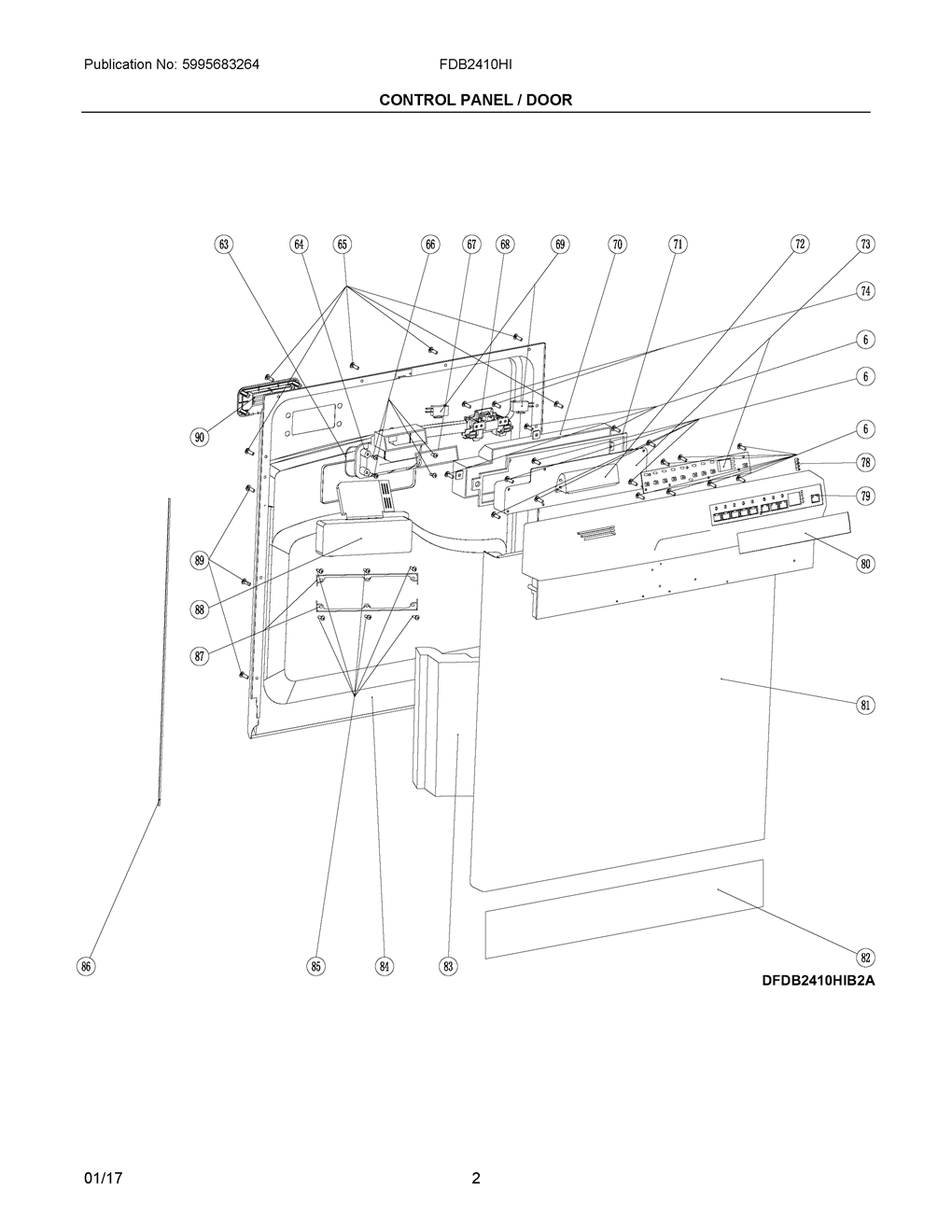 Publication No: 5995683264

FDB2410HI

CONTROL PANEL / DOOR

63 64 65 66 67 68 69 70 71 72 73

74

6

6

6

78

79

80

81

82

90

89

88

87

86 85 84 83

DFDB2410HIB2A

01/17

2