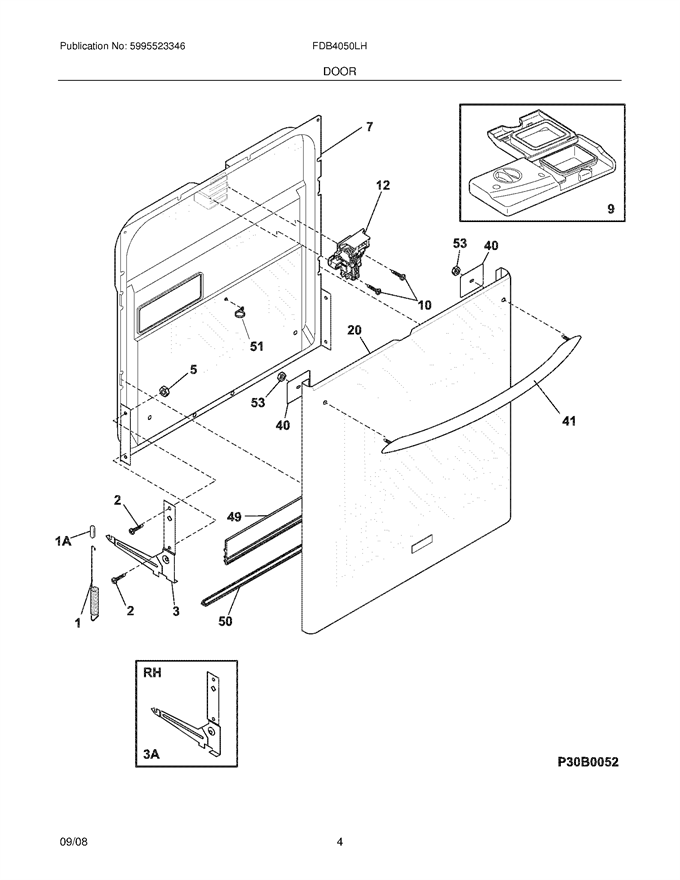 Publication No: 5995523346 FDB4050LH

DOOR

7
12
9
53
40
10
20
51
5
53
40
41
2
49
1A
2
3
1
50
RH
3A
P30B0052

09/08 4