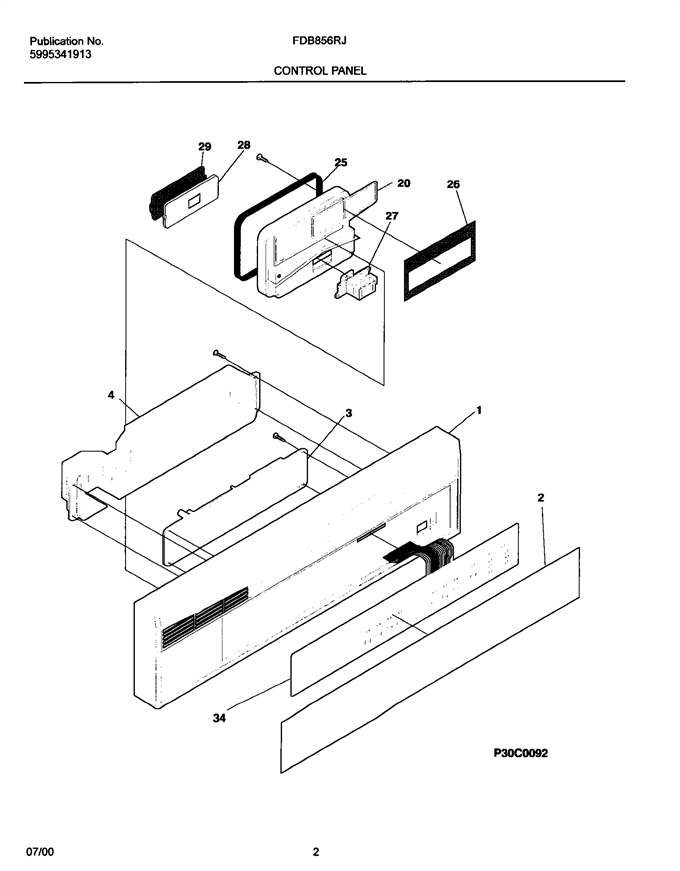 Publication No.
5995341913

FDB856RJ

CONTROL PANEL

29
28
25
20
26
27
4
3
1
2
34

P30C0092

07/00

2