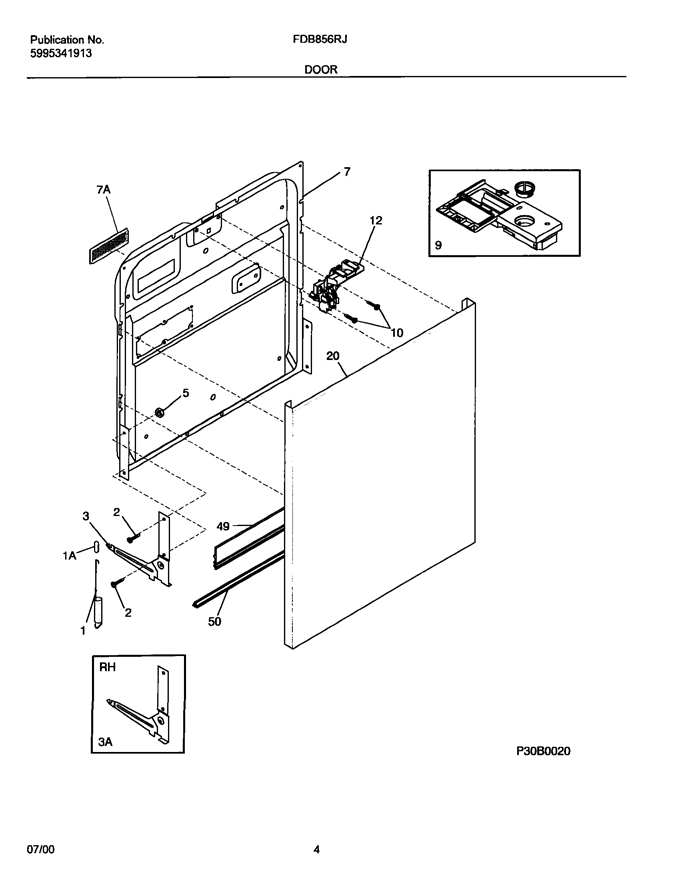 Publication No.
5995341913

FDB856RJ

DOOR

7A
7
12
9
10
20
5
3
2
49
1A
2
1
50
RH
3A

P30B0020

07/00

4