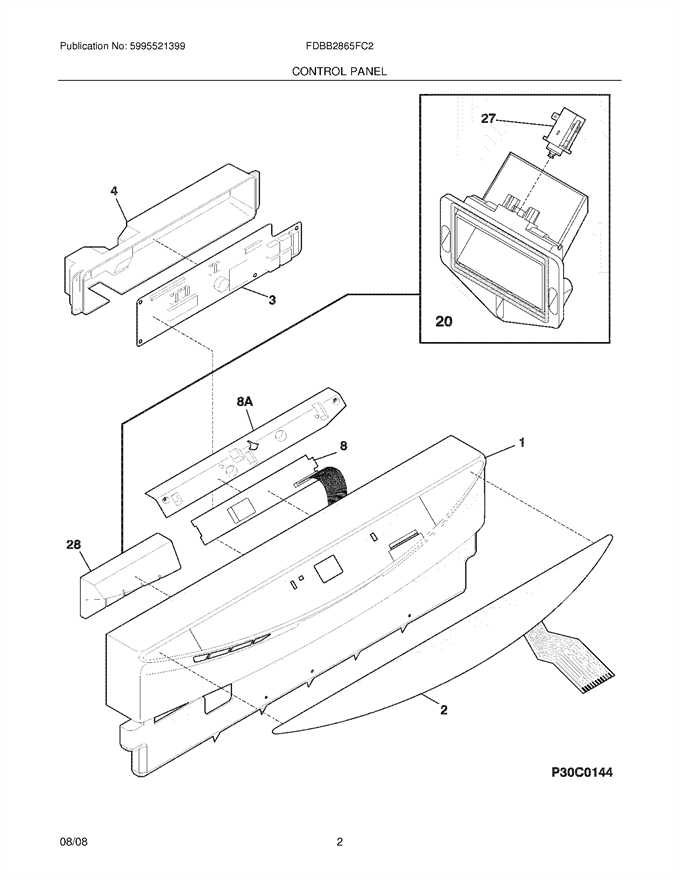 Publication No: 5995521399
FDBB2865FC2
CONTROL PANEL

27

4

3

20

8A

8

1

28

2

P30C0144

08/08
2